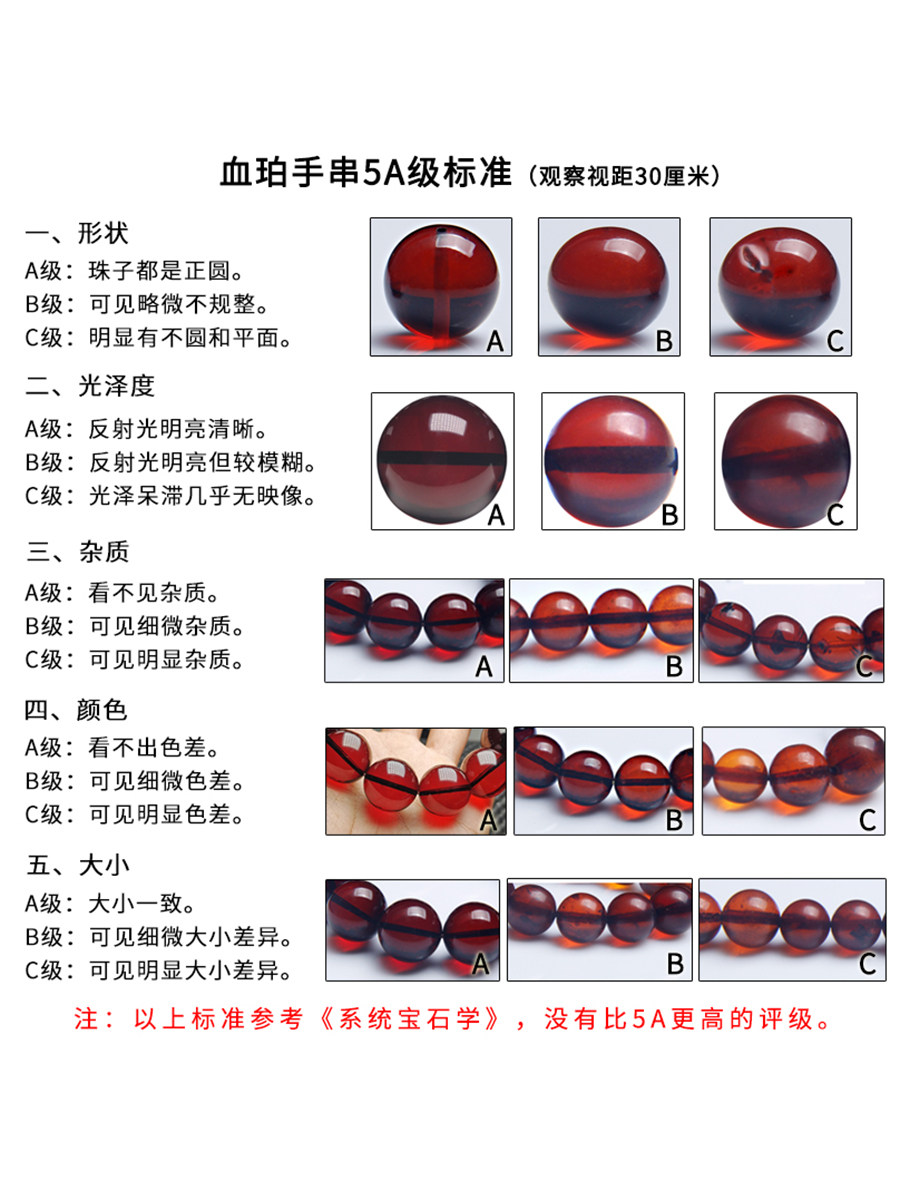 血珀手串5A级标准（观察视距30厘米）

一、形状
A级：珠子都是正圆。
B级：可见略微不规整。
C级：明显有不圆和平面。

A B C

二、光泽度
A级：反射光明亮清晰。
B级：反射光明亮但较模糊。
C级：光泽呆滞几乎无映像。

A B C

三、杂质
A级：看不见杂质。
B级：可见细微杂质。
C级：可见明显杂质。

A B C

四、颜色
A级：看不出色差。
B级：可见细微色差。
C级：可见明显色差。

A B C

五、大小
A级：大小一致。
B级：可见细微大小差异。
C级：可见明显大小差异。

A B C

注：以上标准参考《系统宝石学》，没有比5A更高的评级。