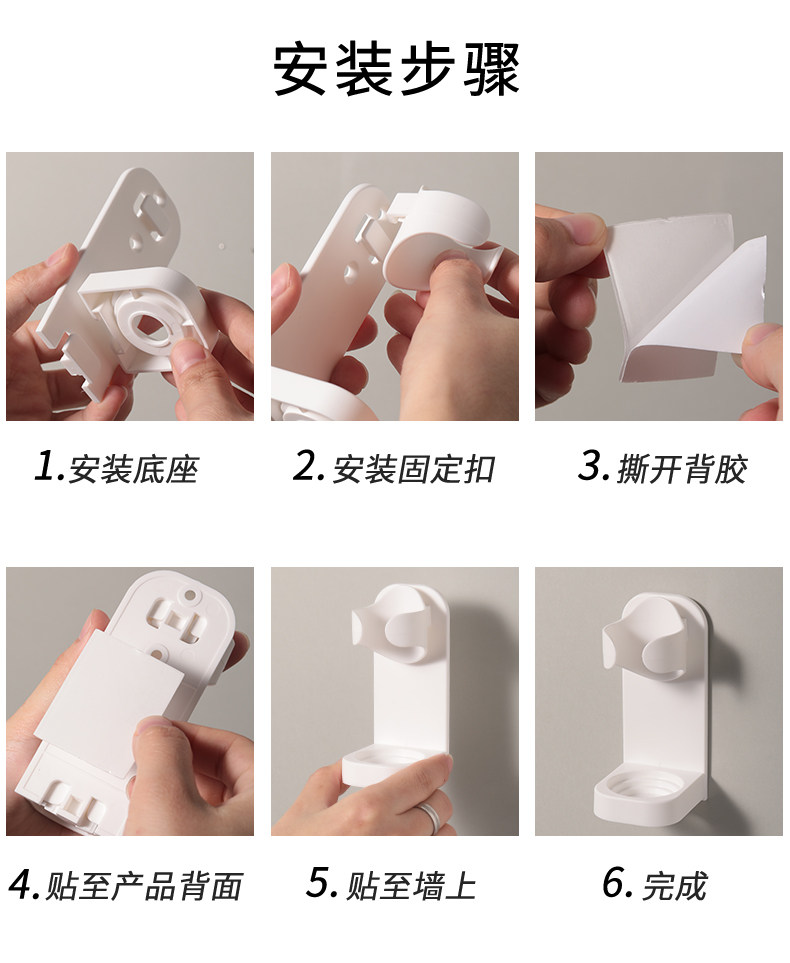 安装步骤

1.安装底座

2.安装固定扣

3.撕开背胶

4.贴至产品背面

5.贴至墙上

6.完成