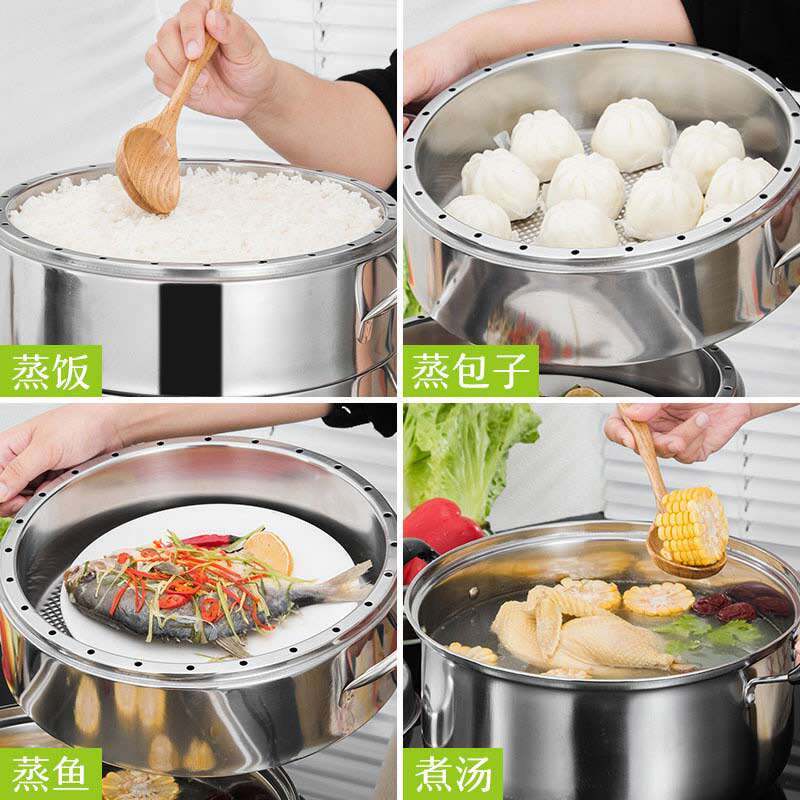 蒸饭

蒸包子

蒸鱼

煮汤