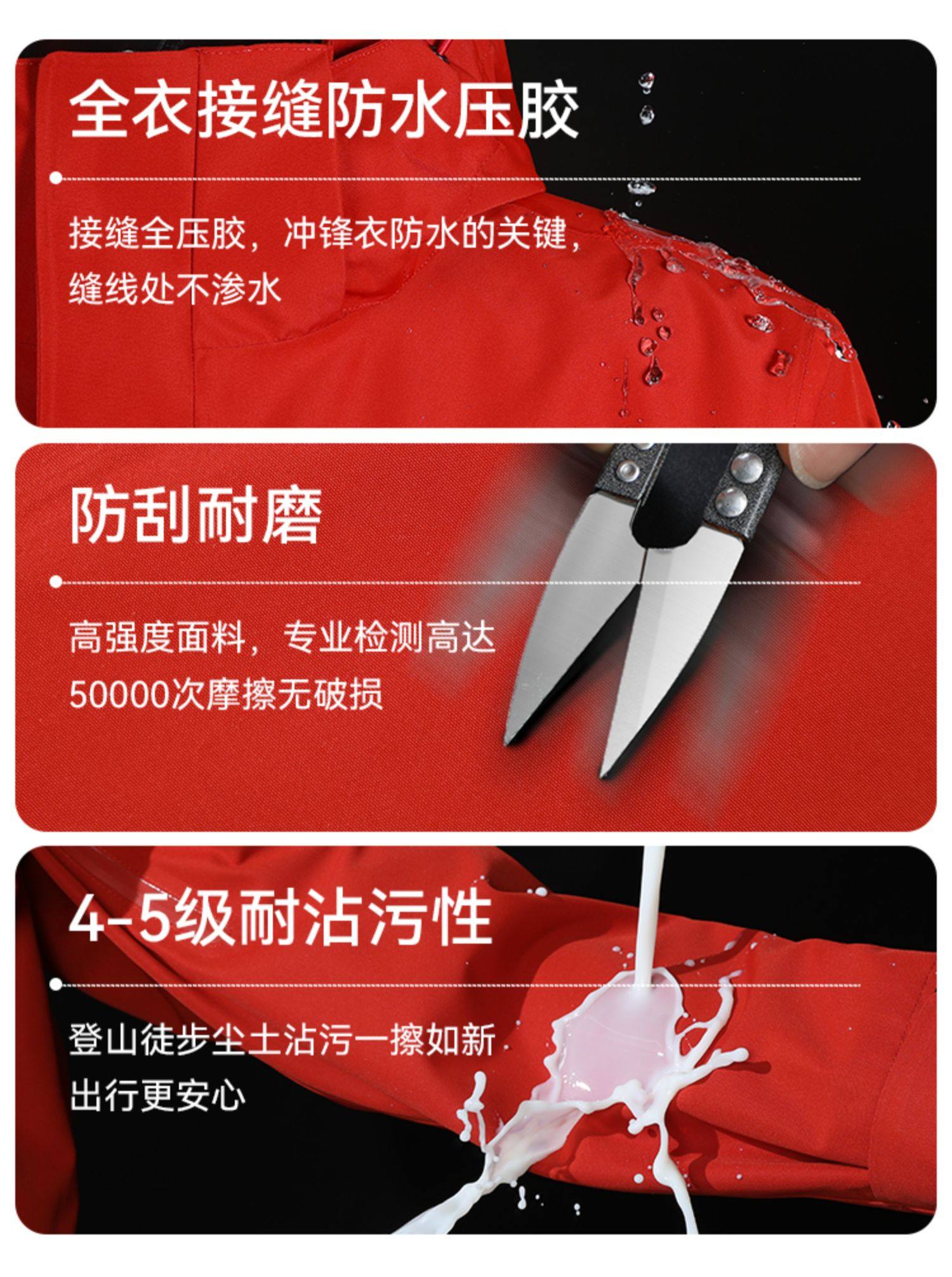 全衣接缝防水压胶

接缝全压胶，冲锋衣防水的关键，缝线处不渗水

防刮耐磨

高强度面料，专业检测高达50000次摩擦无破损

4-5级耐沾污性

登山徒步尘土沾污一擦如新
出行更安心