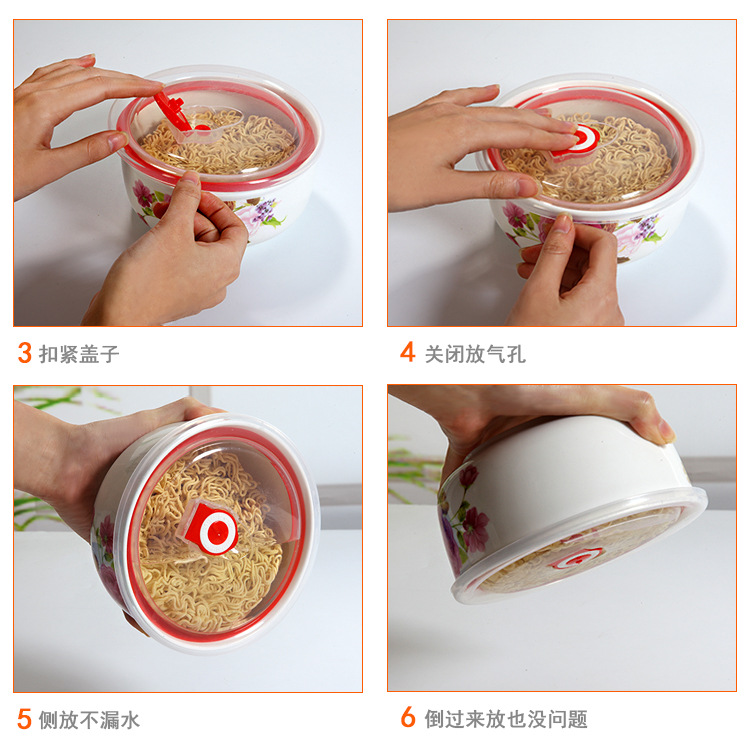 3 扣紧盖子

4 关闭放气孔

5 侧放不漏水

6 倒过来放也没问题