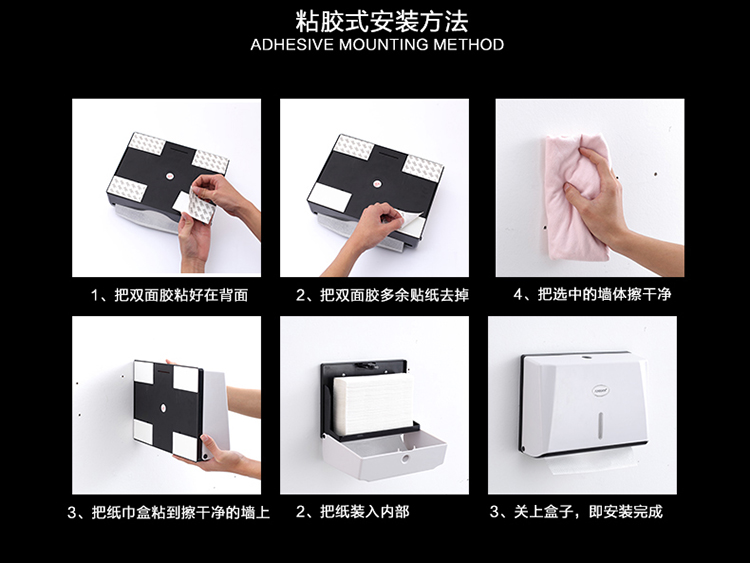 粘胶式安装方法
ADHESIVE MOUNTING METHOD

1、把双面胶粘好在背面

2、把双面胶多余贴纸去掉

4、把选中的墙体擦干净

3、把纸巾盒粘到擦干净的墙上

2、把纸装入内部

3、关上盒子，即安装完成