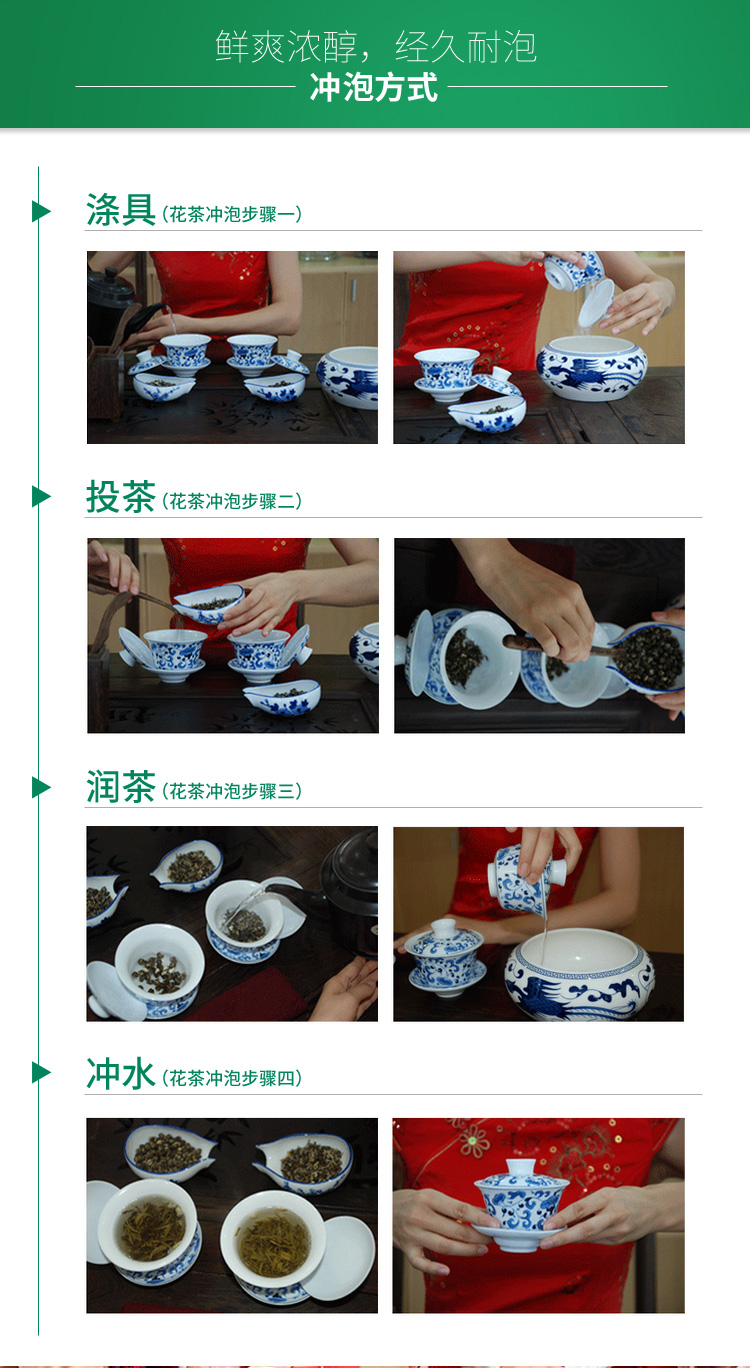 鲜爽浓醇，经久耐泡

冲泡方式

涤具（花茶冲泡步骤一）

投茶（花茶冲泡步骤二）

润茶（花茶冲泡步骤三）

冲水（花茶冲泡步骤四）