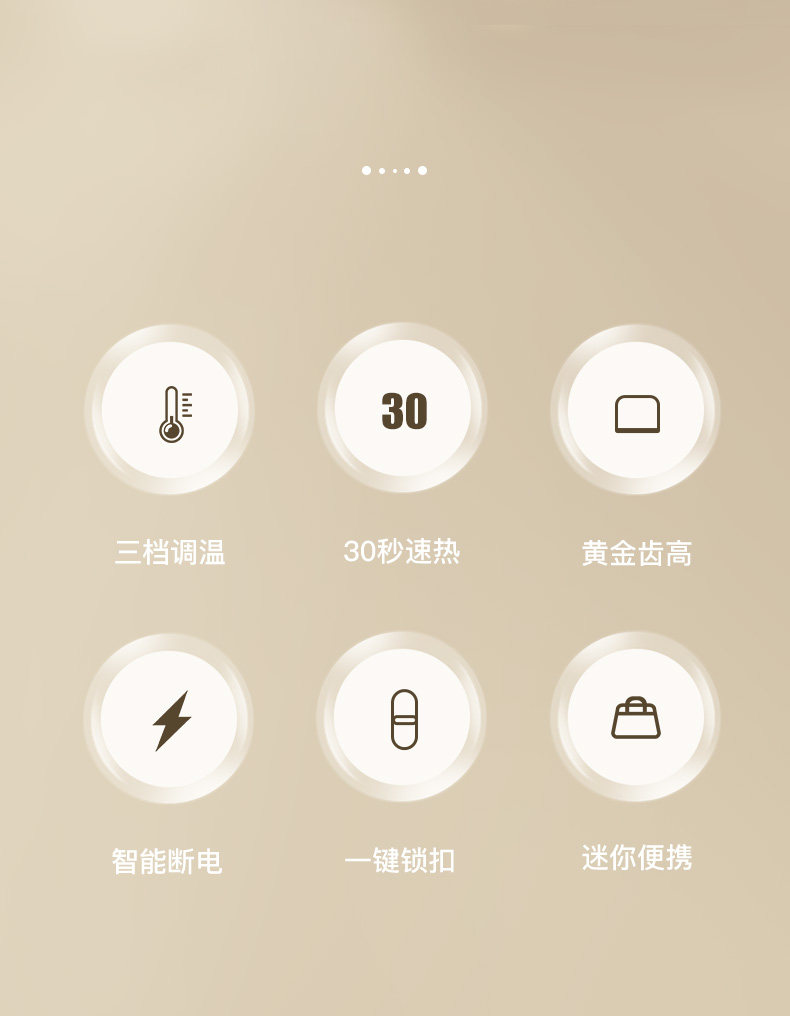 30

三档调温

30秒速热

黄金齿高

智能断电

一键锁扣

迷你便携