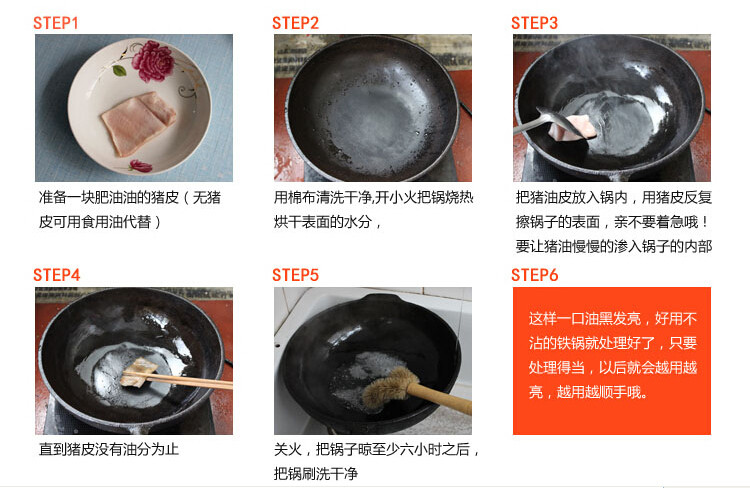 STEP1

准备一块肥油油的猪皮（无猪皮可用食用油代替）

STEP2

用棉布清洗干净,开小火把锅烧热烘干表面的水分，

STEP3

把猪油皮放入锅内，用猪皮反复擦锅子的表面，亲不要着急哦！要让猪油慢慢的渗入锅子的内部

STEP4

直到猪皮没有油分为止

STEP5

关火，把锅子晾至少六小时之后，把锅刷洗干净

STEP6

这样一口油黑发亮，好用不沾的铁锅就处理好了，只要处理得当，以后就会越用越亮，越用越顺手哦。