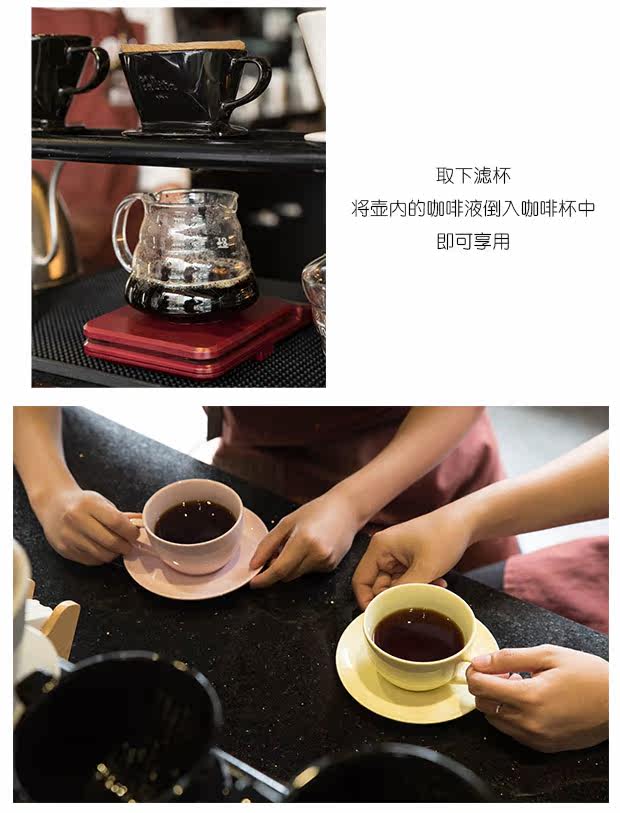 取下滤杯
将壶内的咖啡液倒入咖啡杯中
即可享用