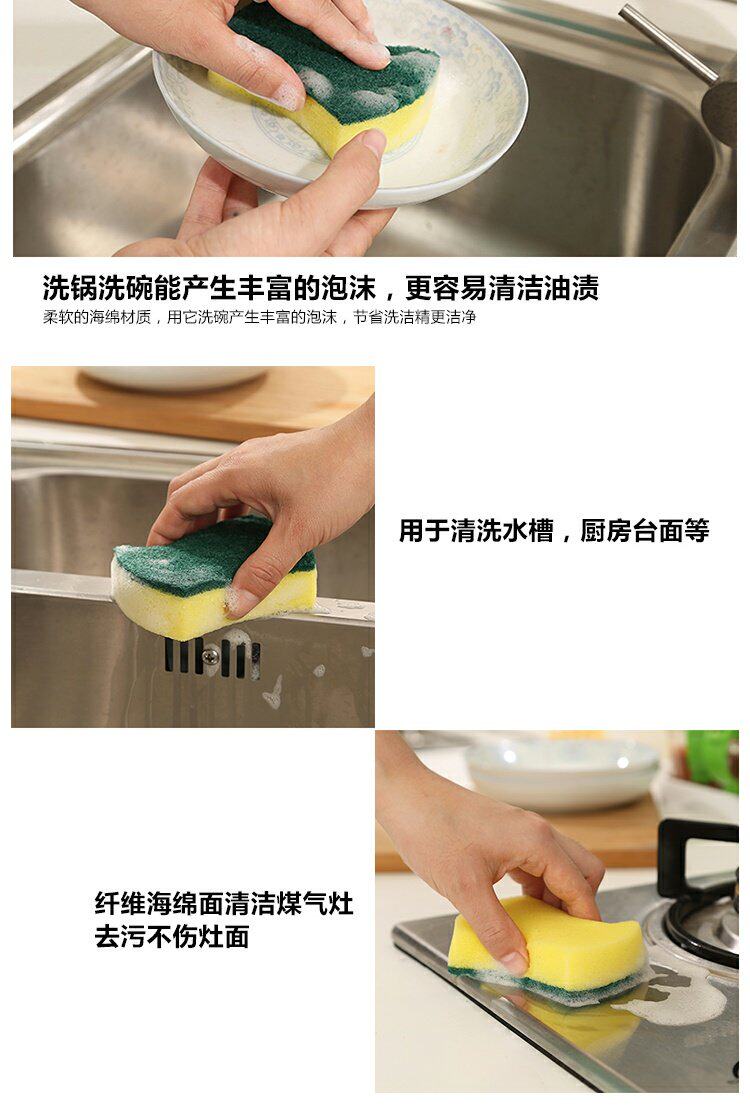 洗锅洗碗能产生丰富的泡沫，更容易清洁油渍
柔软的海绵材质，用它洗碗产生丰富的泡沫，节省洗洁精更洁净

用于清洗水槽，厨房台面等

纤维海绵面清洁煤气灶
去污不伤灶面