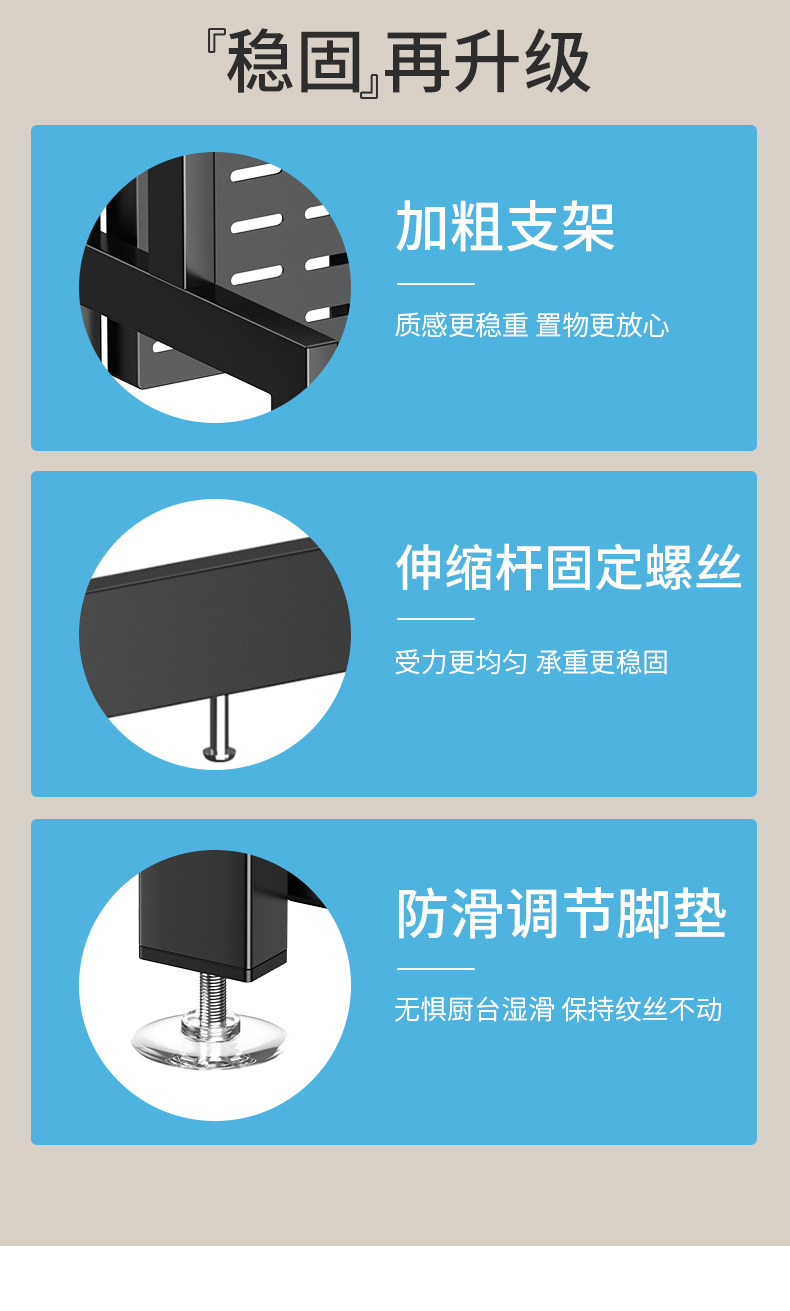 『稳固』再升级

加粗支架

质感更稳重 置物更放心

伸缩杆固定螺丝

受力更均匀 承重更稳固

防滑调节脚垫

无惧厨台湿滑 保持纹丝不动