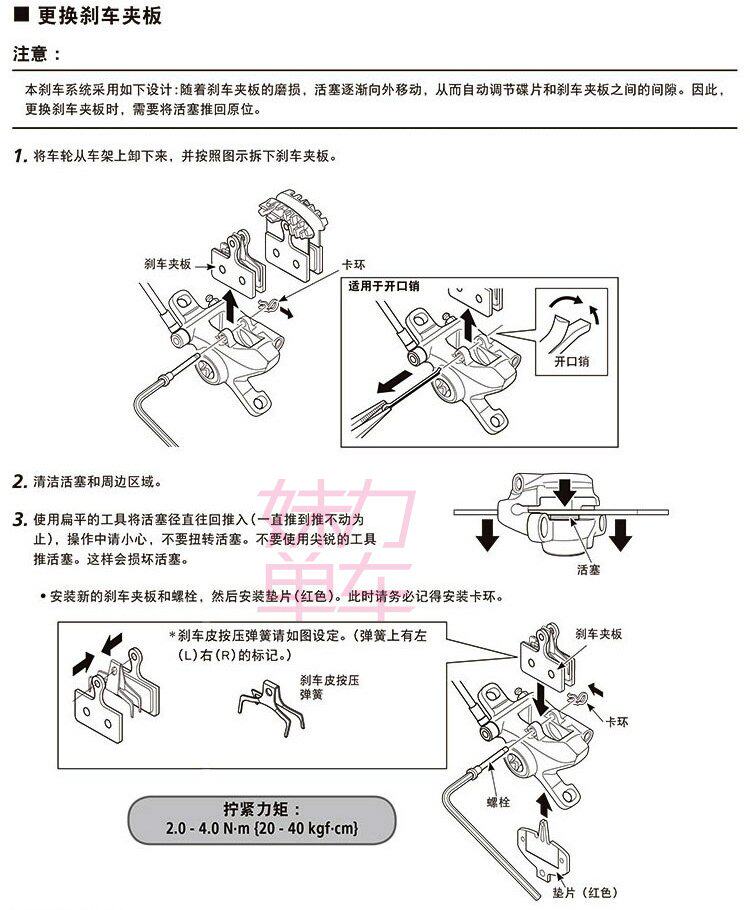 ■ 更换刹车夹板

注意：

本刹车系统采用如下设计：随着刹车夹板的磨损，活塞逐渐向外移动，从而自动调节碟片和刹车夹板之间的间隙。因此，更换刹车夹板时，需要将活塞推回原位。

1. 将车轮从车架上卸下来，并按照图示拆下刹车夹板。

刹车夹板

卡环

适用于开口销

开口销

2. 清洁活塞和周边区域。

3. 使用扁平的工具将活塞径直往回推入（一直推到推不动为止），操作中请小心，不要扭转活塞。不要使用尖锐的工具推活塞。这样会损坏活塞。

活塞

妹力单车

• 安装新的刹车夹板和螺栓，然后安装垫片（红色）。此时请务必记得安装卡环。

*刹车皮按压弹簧请如图设定。（弹簧上有左（L）右（R）的标记。）

刹车皮按压弹簧

刹车夹板

卡环

螺栓

垫片（红色）

拧紧力矩：
2.0 - 4.0 N·m {20 - 40 kgf·cm}