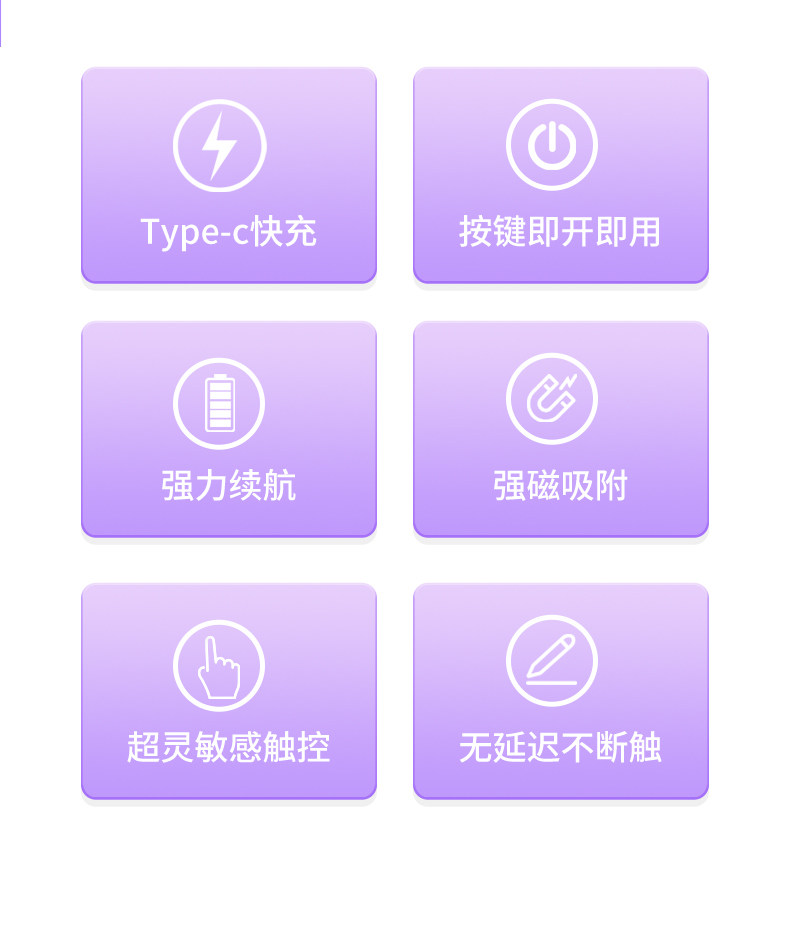 Type-c快充

按键即开即用

强力续航

强磁吸附

超灵敏感触控

无延迟不断触