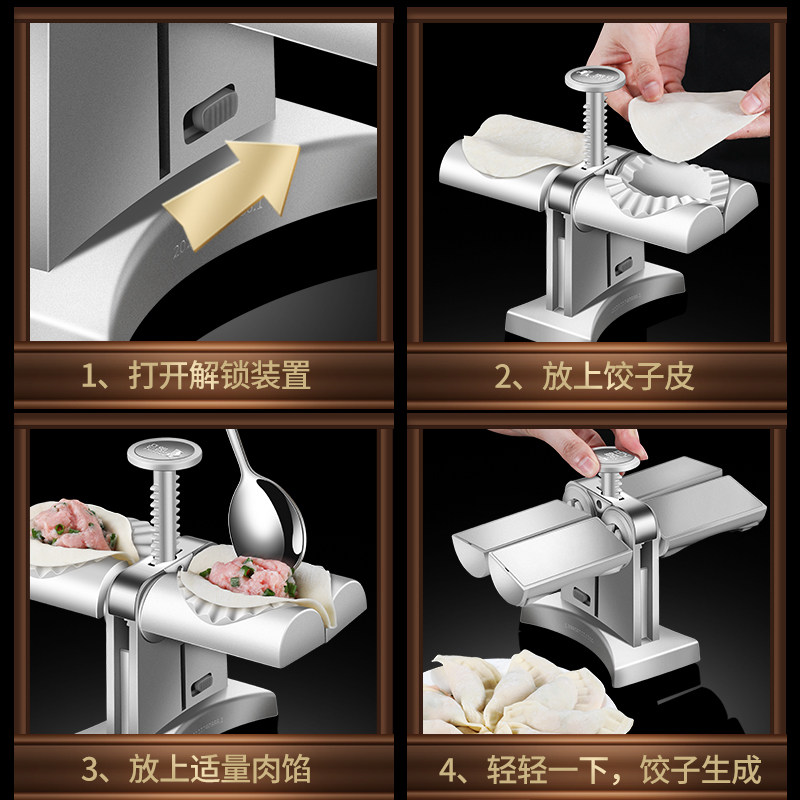 1、打开解锁装置

2、放上饺子皮

3、放上适量肉馅

4、轻轻一下，饺子生成