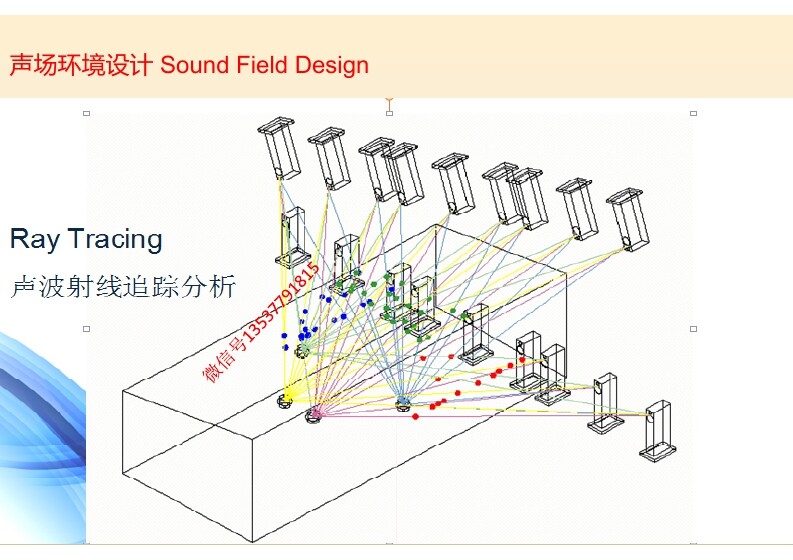 声场环境设计 Sound Field Design

Ray Tracing

声波射线追踪分析

微信号13537791815