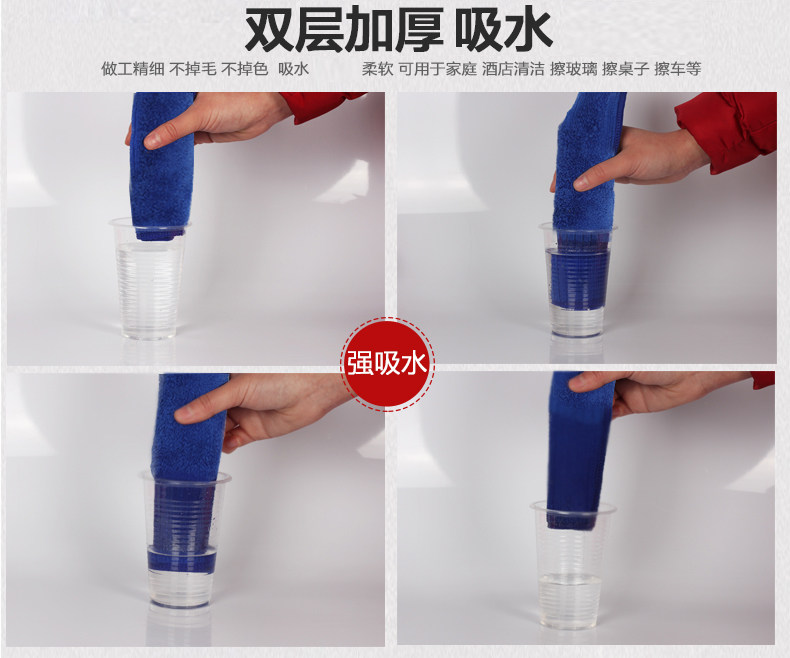 双层加厚 吸水

做工精细 不掉毛 不掉色 吸水 柔软 可用于家庭 酒店清洁 擦玻璃 擦桌子 擦车等

强吸水