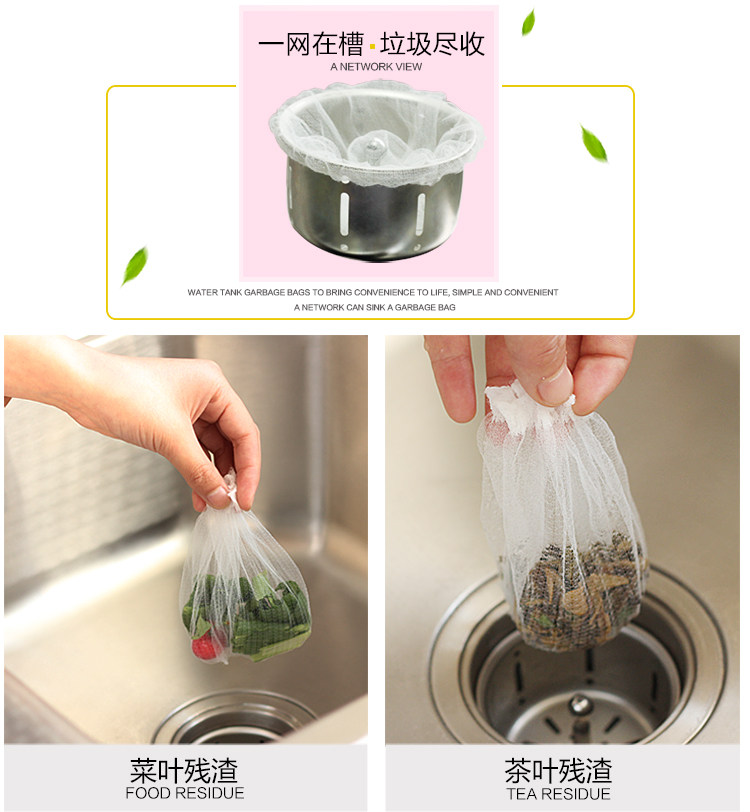 一网在槽·垃圾尽收
A NETWORK VIEW

WATER TANK GARBAGE BAGS TO BRING CONVENIENCE TO LIFE, SIMPLE AND CONVENIENT
A NETWORK CAN SINK A GARBAGE BAG

菜叶残渣
FOOD RESIDUE

茶叶残渣
TEA RESIDUE