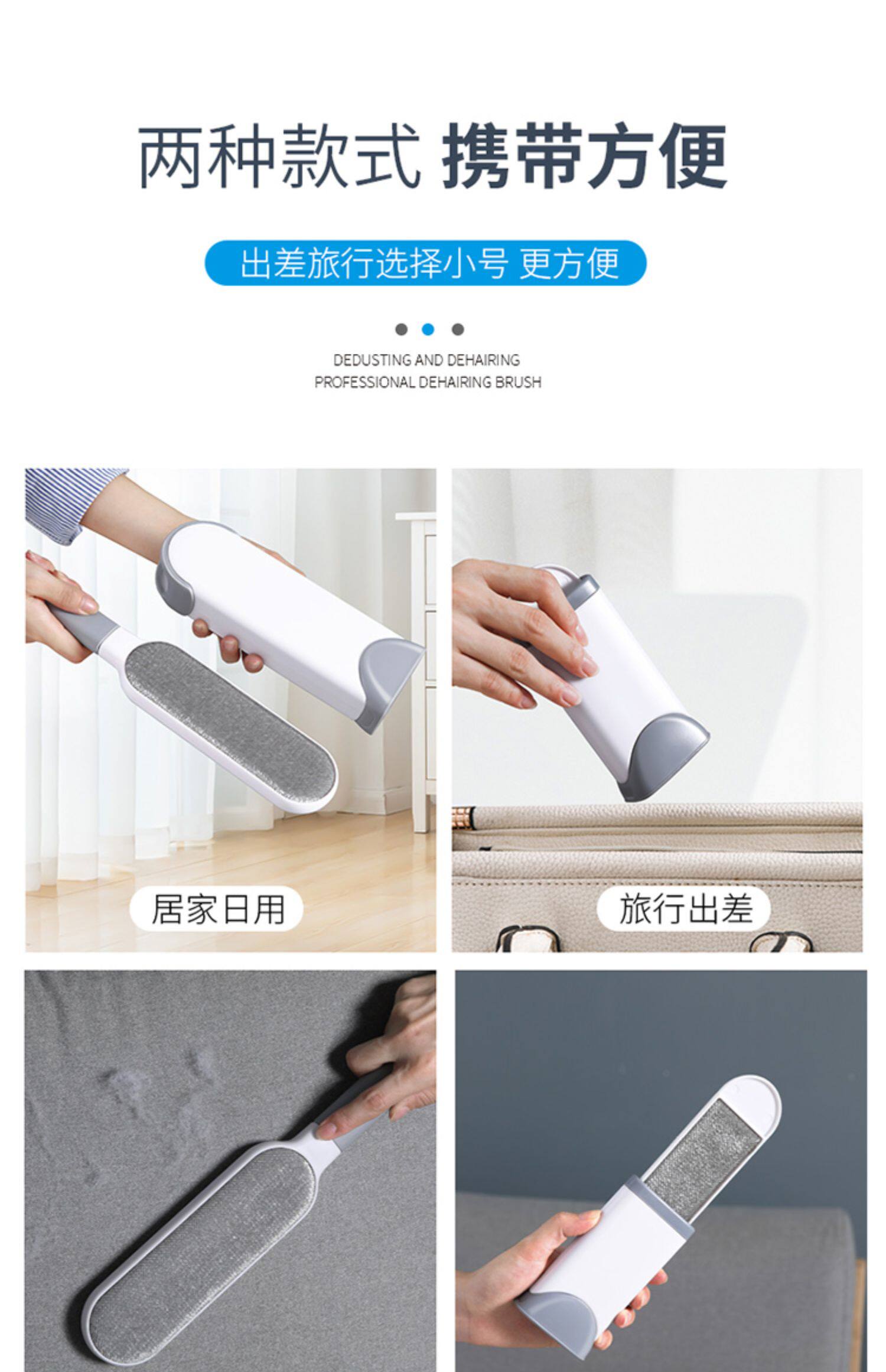 两种款式 携带方便

出差旅行选择小号 更方便

DEDUSTING AND DEHAIRING
PROFESSIONAL DEHAIRING BRUSH

居家日用

旅行出差