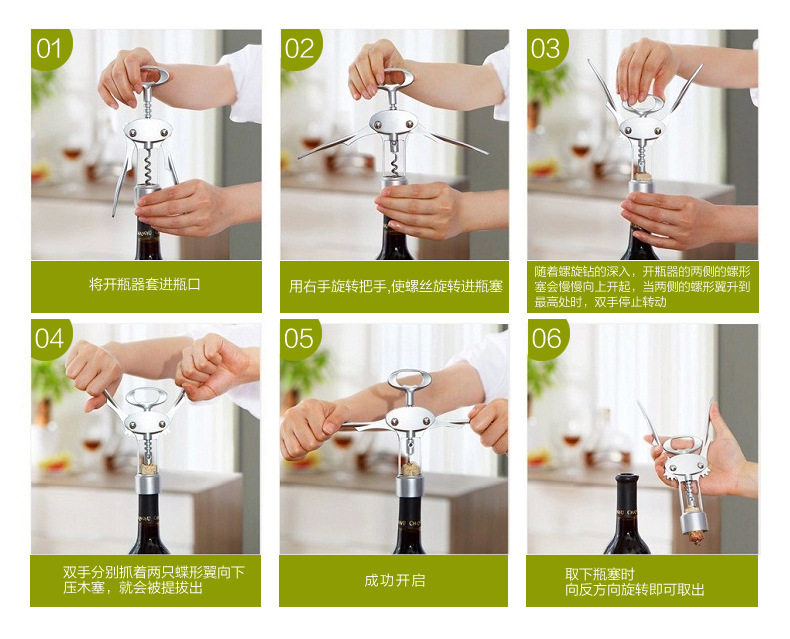 01

将开瓶器套进瓶口

02

用右手旋转把手,使螺丝旋转进瓶塞

03

随着螺旋钻的深入，开瓶器的两侧的蝶形塞会慢慢向上开起，当两侧的蝶形翼升到最高处时，双手停止转动

04

双手分别抓着两只蝶形翼向下压木塞，就会被提拔出

05

成功开启

06

取下瓶塞时
向反方向旋转即可取出