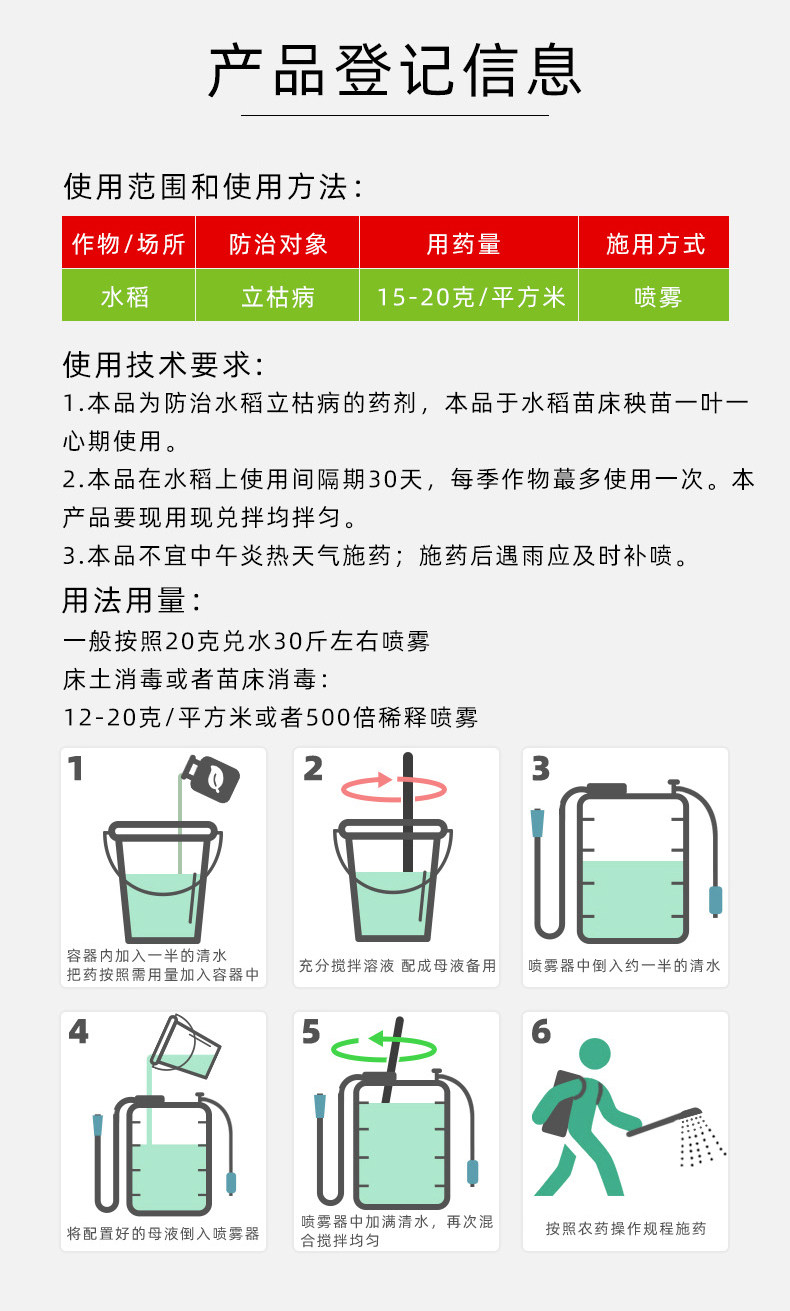 产品登记信息

使用范围和使用方法:

| 作物/场所 | 防治对象 | 用药量 | 施用方式 |
|---|---|---|---|
| 水稻 | 立枯病 | 15-20克/平方米 | 喷雾 |

使用技术要求:
1.本品为防治水稻立枯病的药剂，本品于水稻苗床秧苗一叶一心期使用。
2.本品在水稻上使用间隔期30天，每季作物蕞多使用一次。本产品要现用现兑拌均拌匀。
3.本品不宜中午炎热天气施药；施药后遇雨应及时补喷。

用法用量:
一般按照20克兑水30斤左右喷雾
床土消毒或者苗床消毒:
12-20克/平方米或者500倍稀释喷雾

1
容器内加入一半的清水
把药按照需用量加入容器中

2
充分搅拌溶液 配成母液备用

3
喷雾器中倒入约一半的清水

4
将配置好的母液倒入喷雾器

5
喷雾器中加满清水，再次混合搅拌均匀

6
按照农药操作规程施药