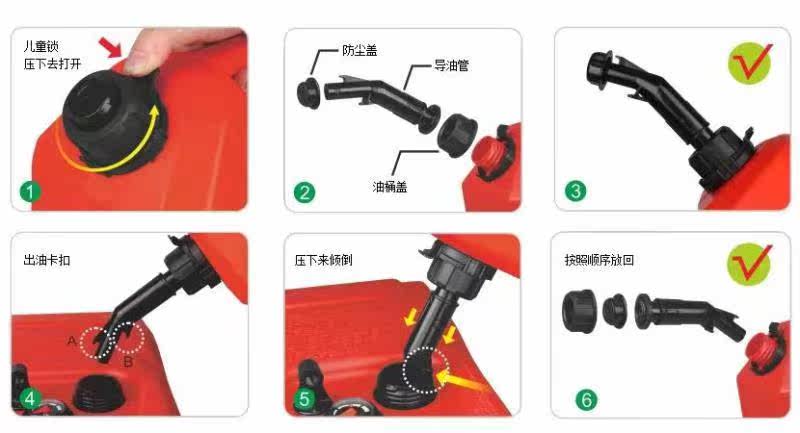 儿童锁
压下去打开

1

防尘盖
导油管
油桶盖

2

3

出油卡扣

A
B

4

压下来倾倒

5

按照顺序放回

6