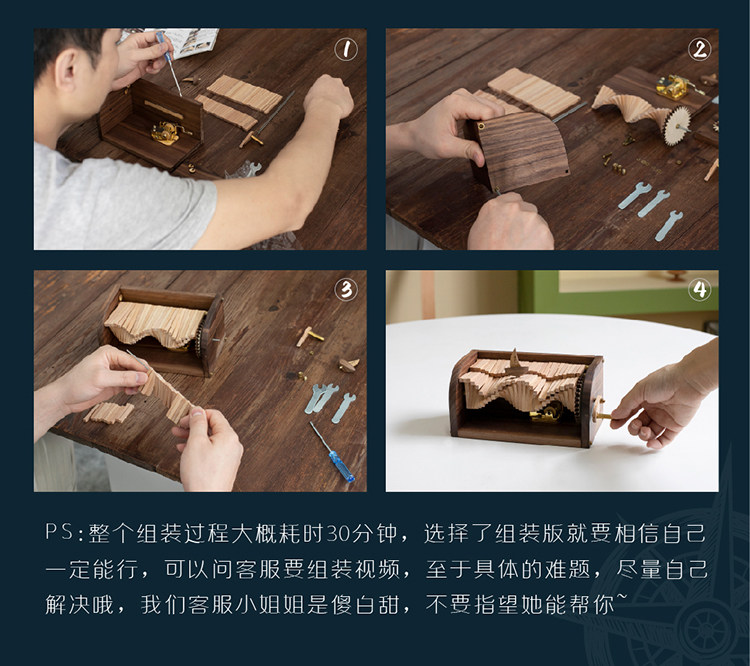 1

2

3

4

PS：整个组装过程大概耗时30分钟，选择了组装版就要相信自己一定能行，可以问客服要组装视频，至于具体的难题，尽量自己解决哦，我们客服小姐姐是傻白甜，不要指望她能帮你~