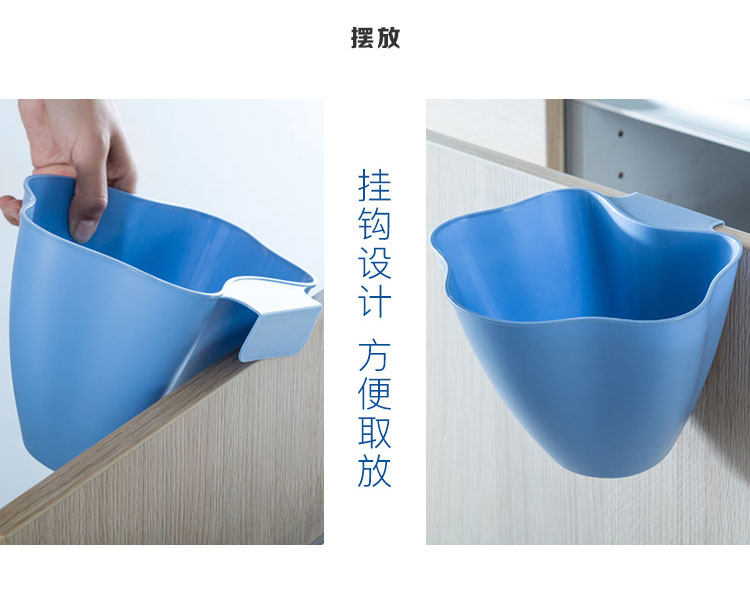 摆放

挂钩设计 方便取放