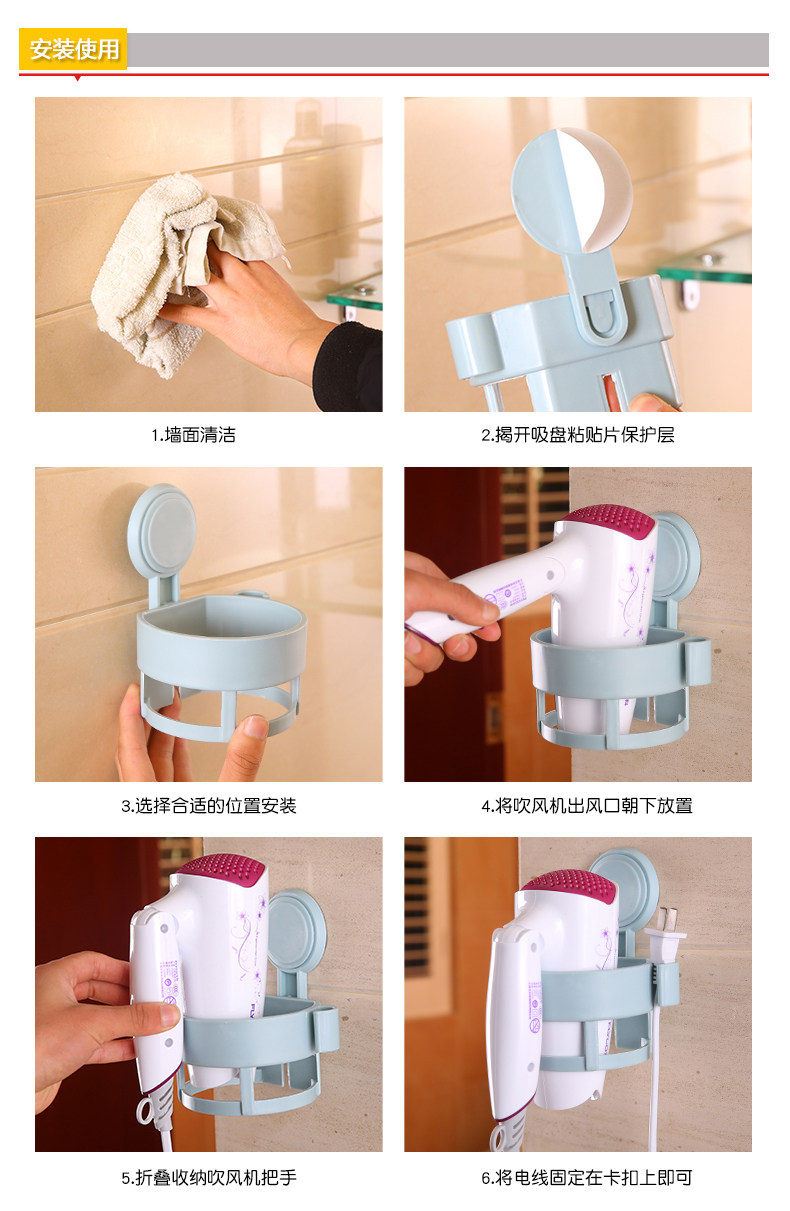 安装使用

1.墙面清洁

2.揭开吸盘粘贴片保护层

3.选择合适的位置安装

4.将吹风机出风口朝下放置

5.折叠收纳吹风机把手

6.将电线固定在卡扣上即可