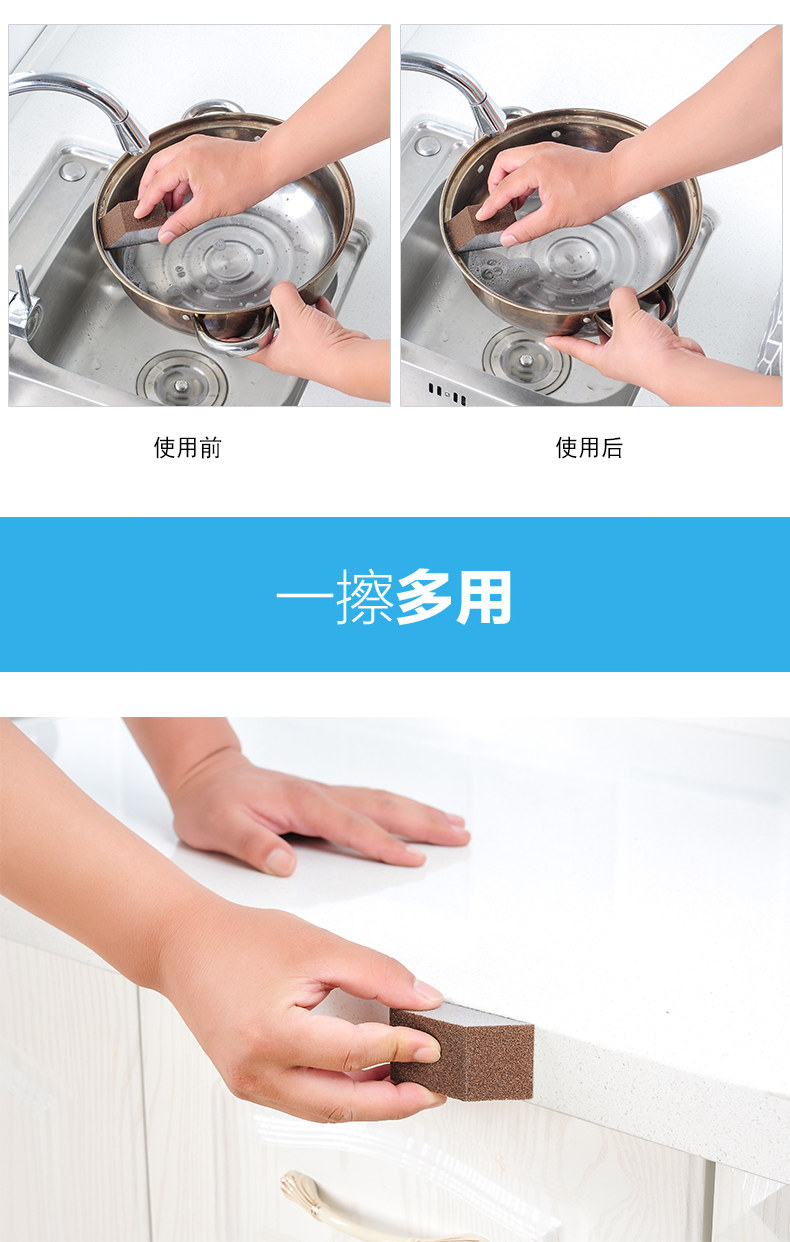 使用前

使用后

一擦多用