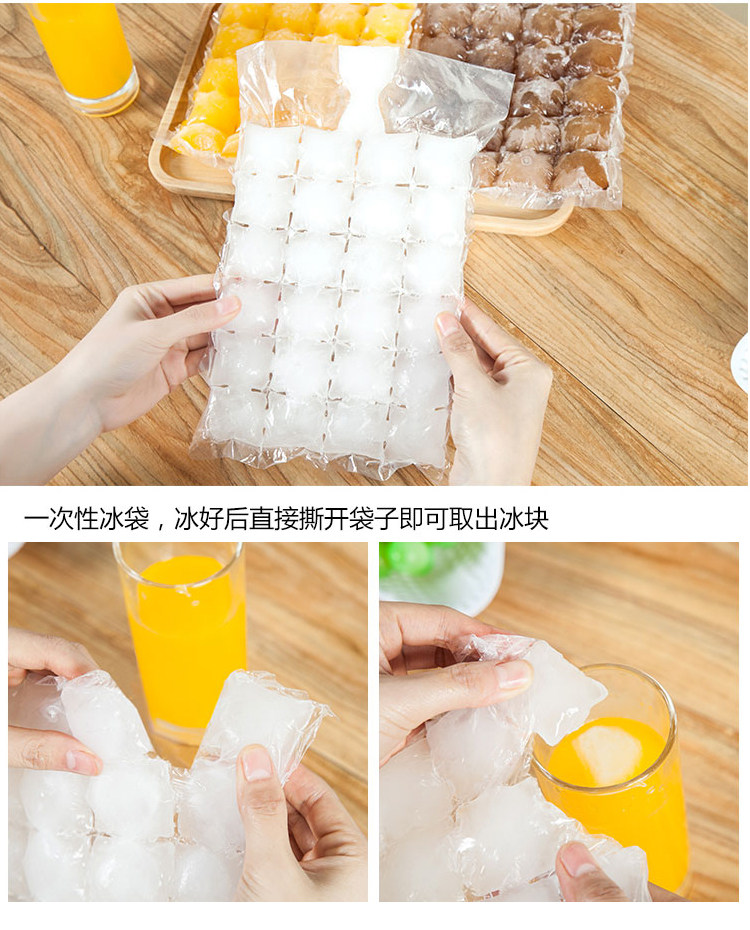 一次性冰袋，冰好后直接撕开袋子即可取出冰块