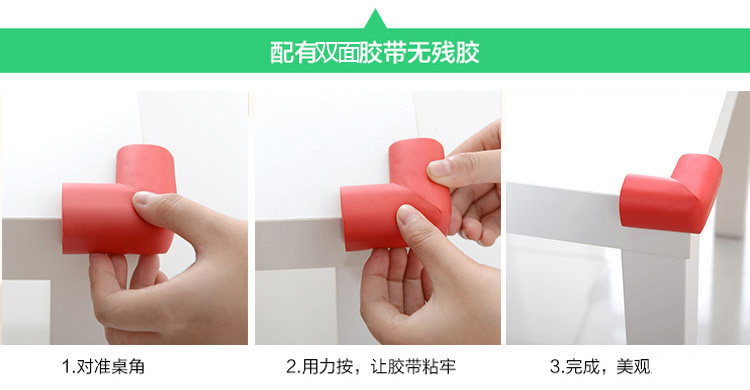 配有双面胶带无残胶

1.对准桌角

2.用力按，让胶带粘牢

3.完成，美观