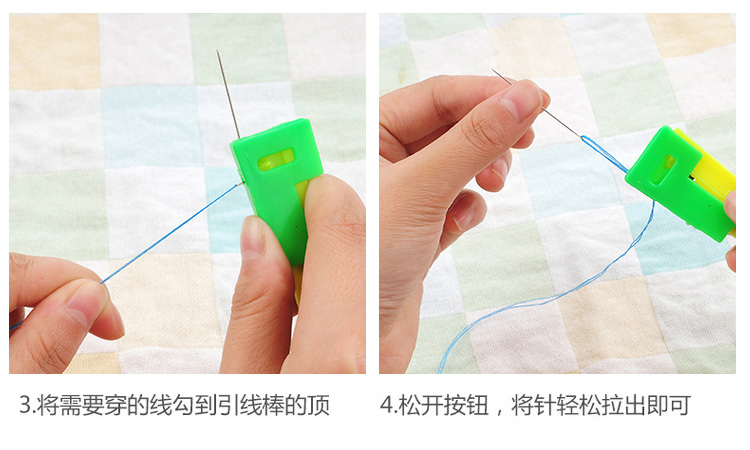 3.将需要穿的线勾到引线棒的顶

4.松开按钮，将针轻松拉出即可