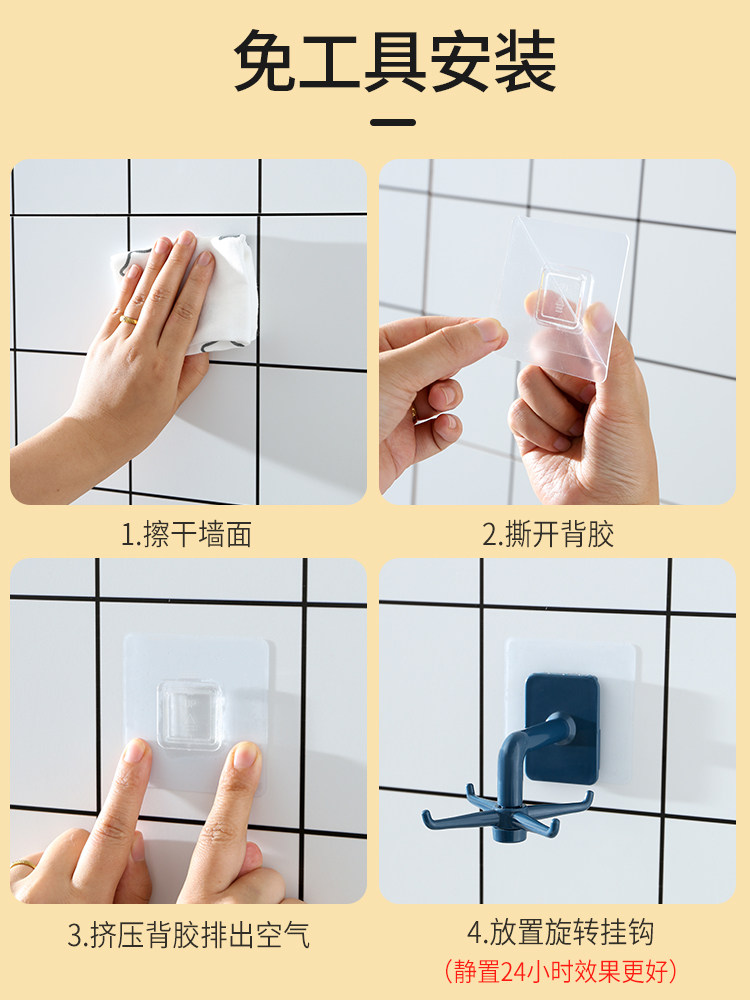 免工具安装

1.擦干墙面

2.撕开背胶

3.挤压背胶排出空气

4.放置旋转挂钩
(静置24小时效果更好)