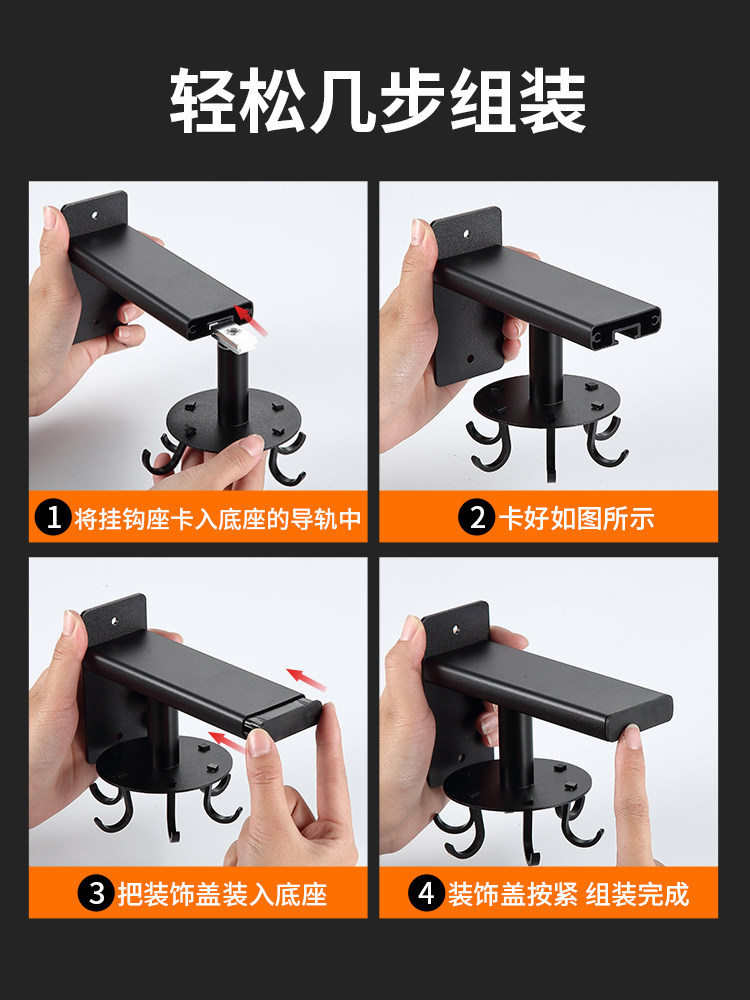 轻松几步组装

1 将挂钩座卡入底座的导轨中

2 卡好如图所示

3 把装饰盖装入底座

4 装饰盖按紧 组装完成