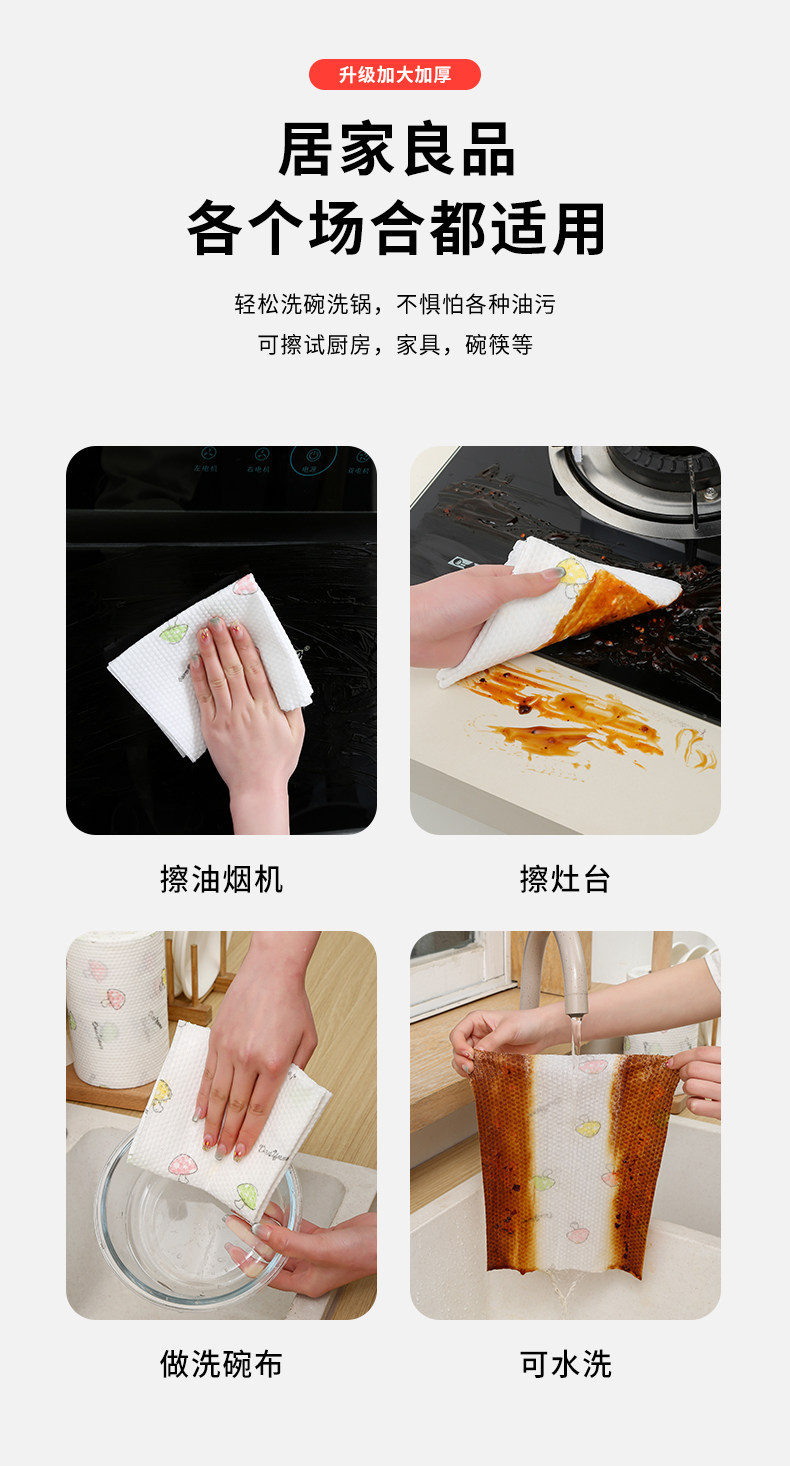 升级加大加厚

居家良品
各个场合都适用

轻松洗碗洗锅，不惧怕各种油污
可擦试厨房，家具，碗筷等

擦油烟机

擦灶台

做洗碗布

可水洗