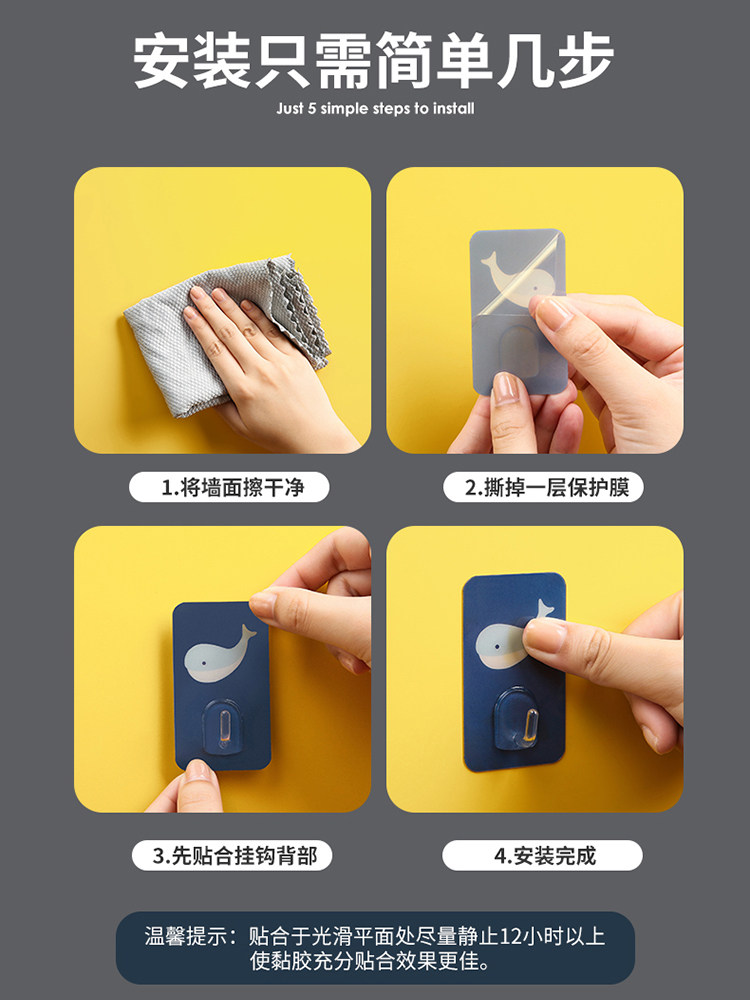 安装只需简单几步
Just 5 simple steps to install

1.将墙面擦干净

2.撕掉一层保护膜

3.先贴合挂钩背部

4.安装完成

温馨提示：贴合于光滑平面处尽量静止12小时以上使黏胶充分贴合效果更佳。