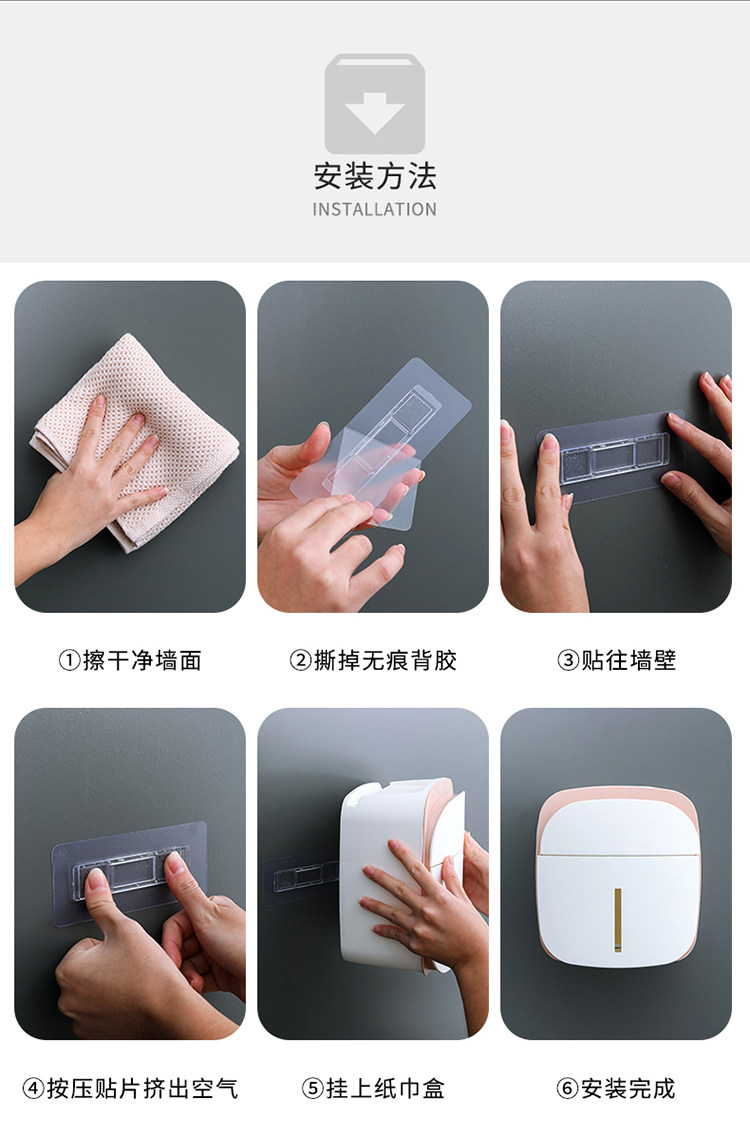 安装方法
INSTALLATION

①擦干净墙面

②撕掉无痕背胶

③贴往墙壁

④按压贴片挤出空气

⑤挂上纸巾盒

⑥安装完成