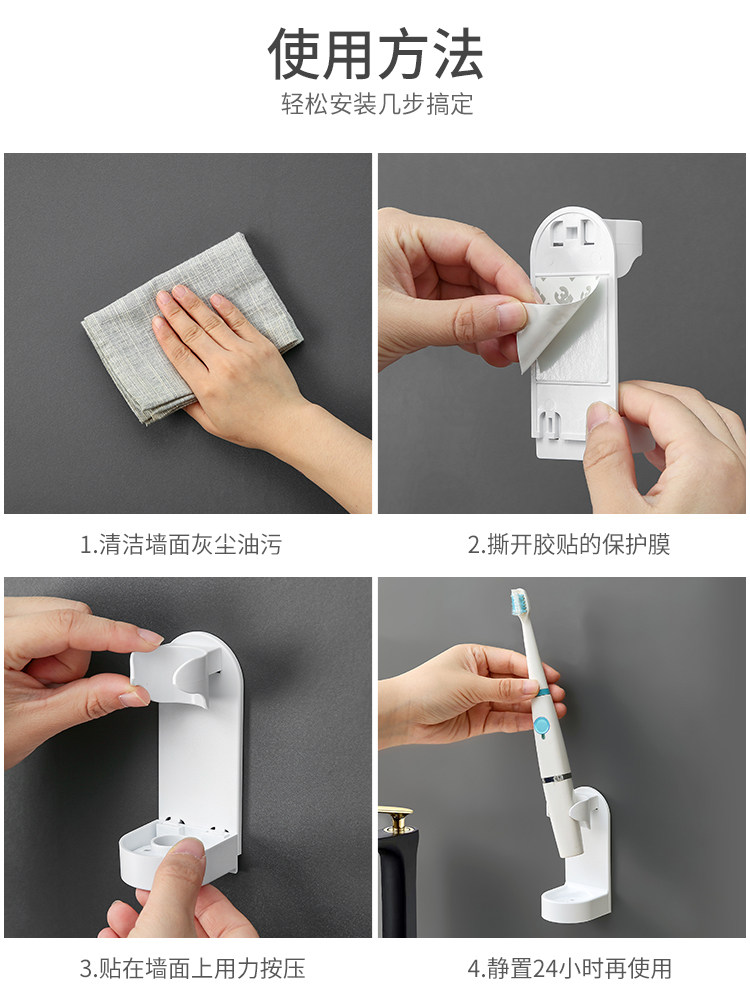 使用方法

轻松安装几步搞定

1.清洁墙面灰尘油污

2.撕开胶贴的保护膜

3.贴在墙面上用力按压

4.静置24小时再使用