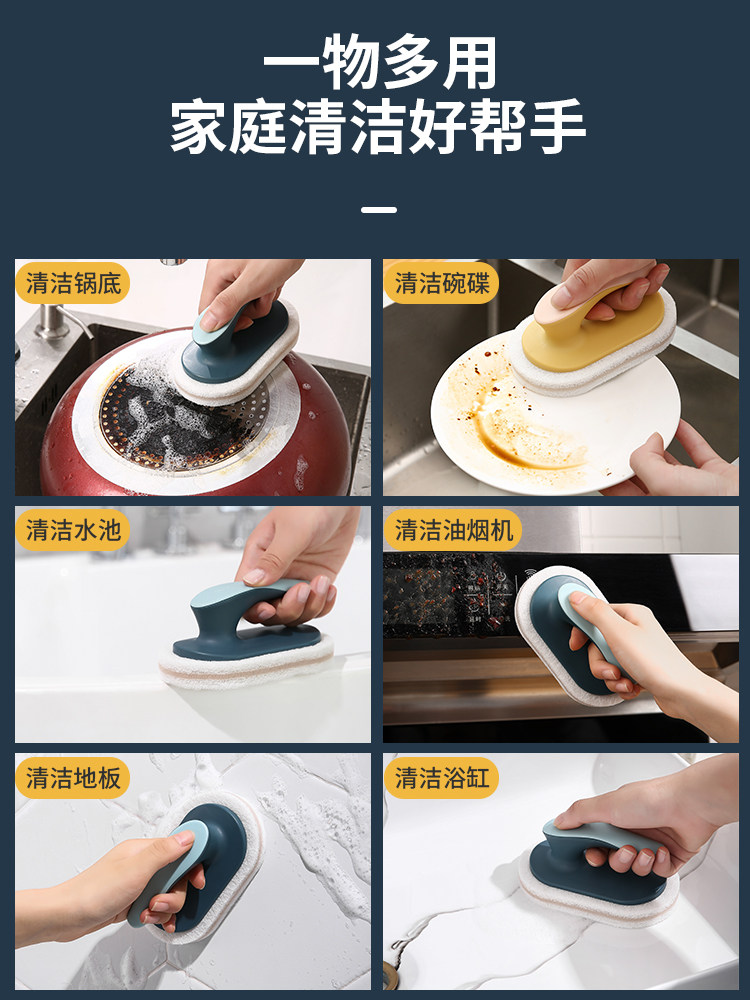 一物多用
家庭清洁好帮手

清洁锅底

清洁碗碟

清洁水池

清洁油烟机

清洁地板

清洁浴缸