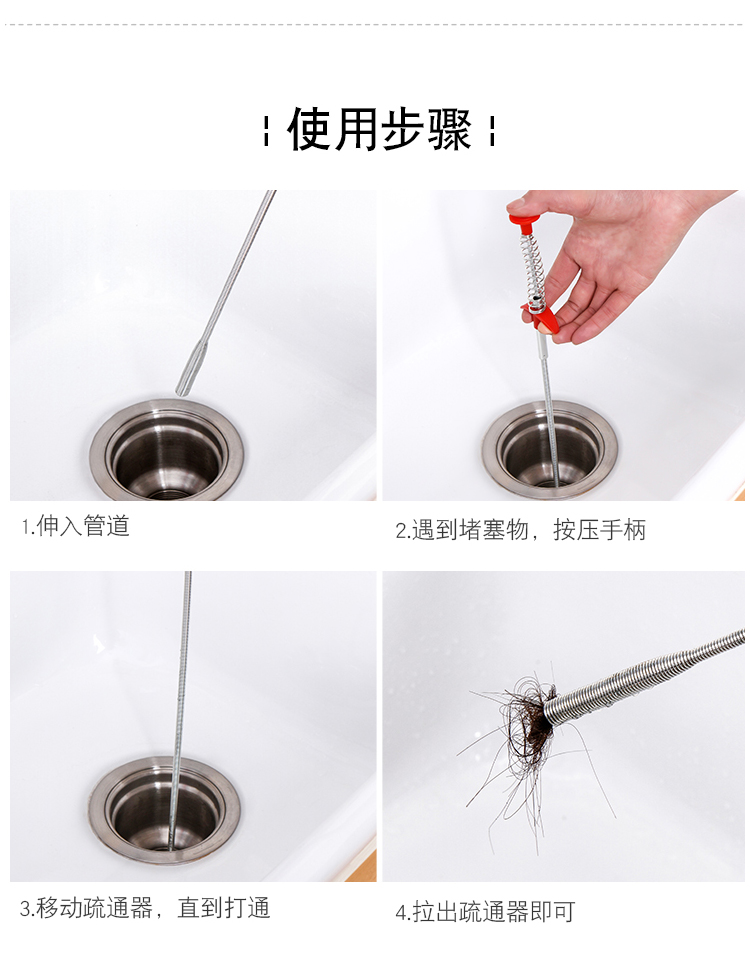 使用步骤

1.伸入管道

2.遇到堵塞物，按压手柄

3.移动疏通器，直到打通

4.拉出疏通器即可