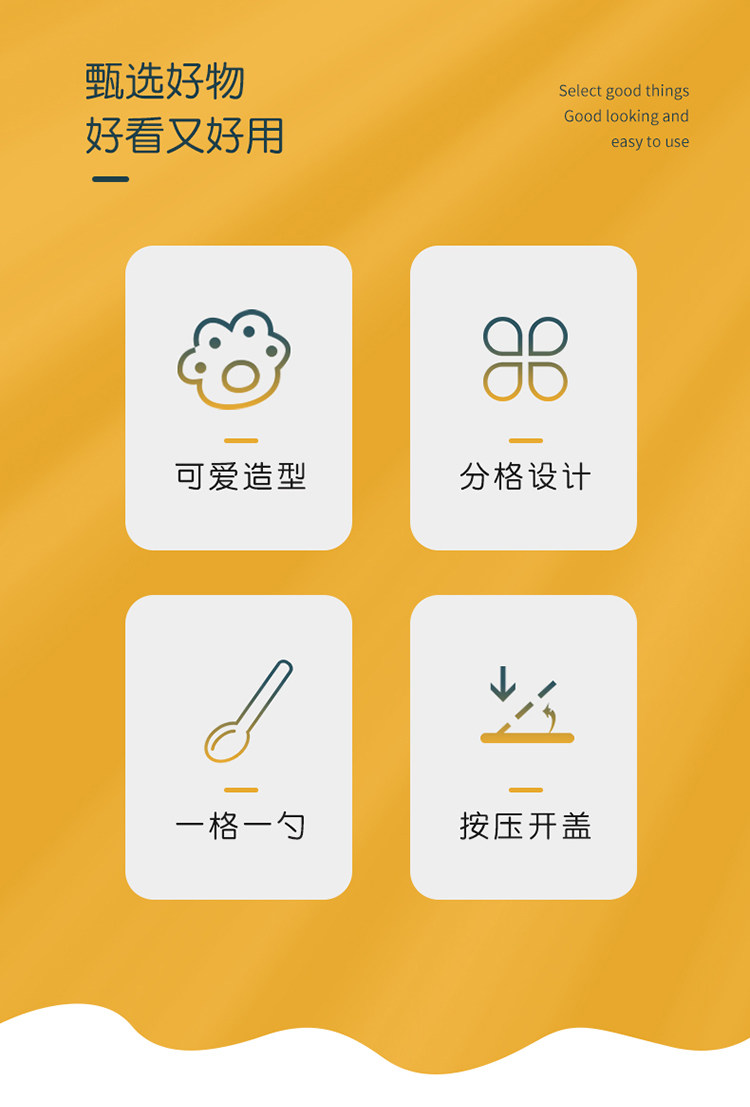 甄选好物
好看又好用

Select good things
Good looking and
easy to use

可爱造型

分格设计

一格一勺

按压开盖