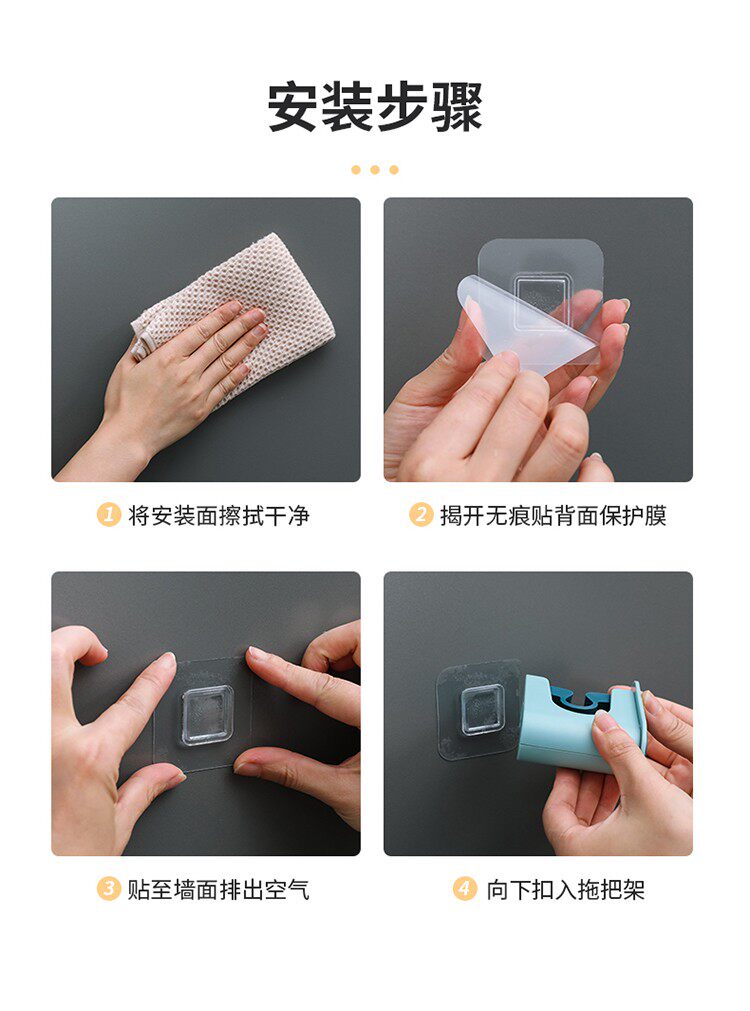 安装步骤

1 将安装面擦拭干净

2 揭开无痕贴背面保护膜

3 贴至墙面排出空气

4 向下扣入拖把架