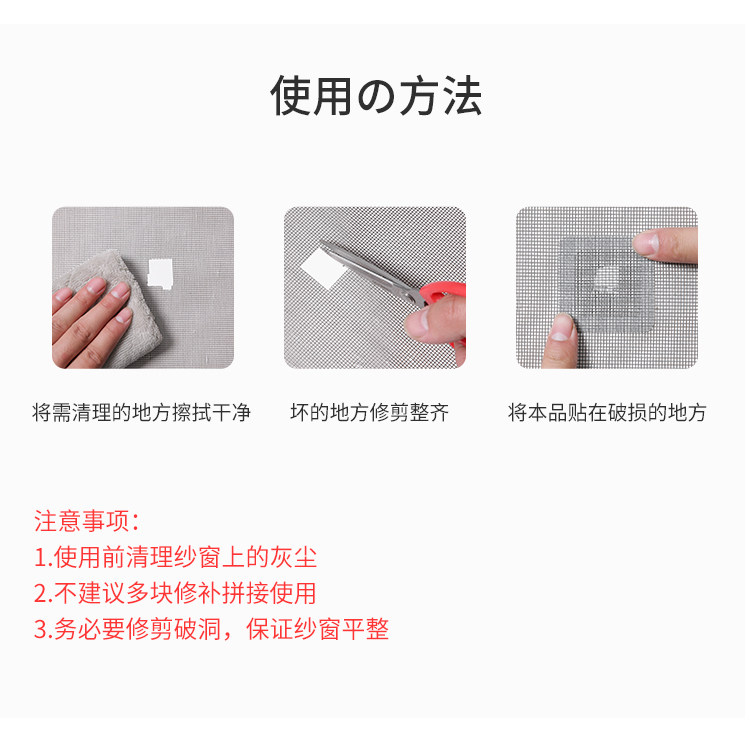 使用の方法

将需清理的地方擦拭干净

坏的地方修剪整齐

将本品贴在破损的地方

注意事项:
1.使用前清理纱窗上的灰尘
2.不建议多块修补拼接使用
3.务必要修剪破洞，保证纱窗平整