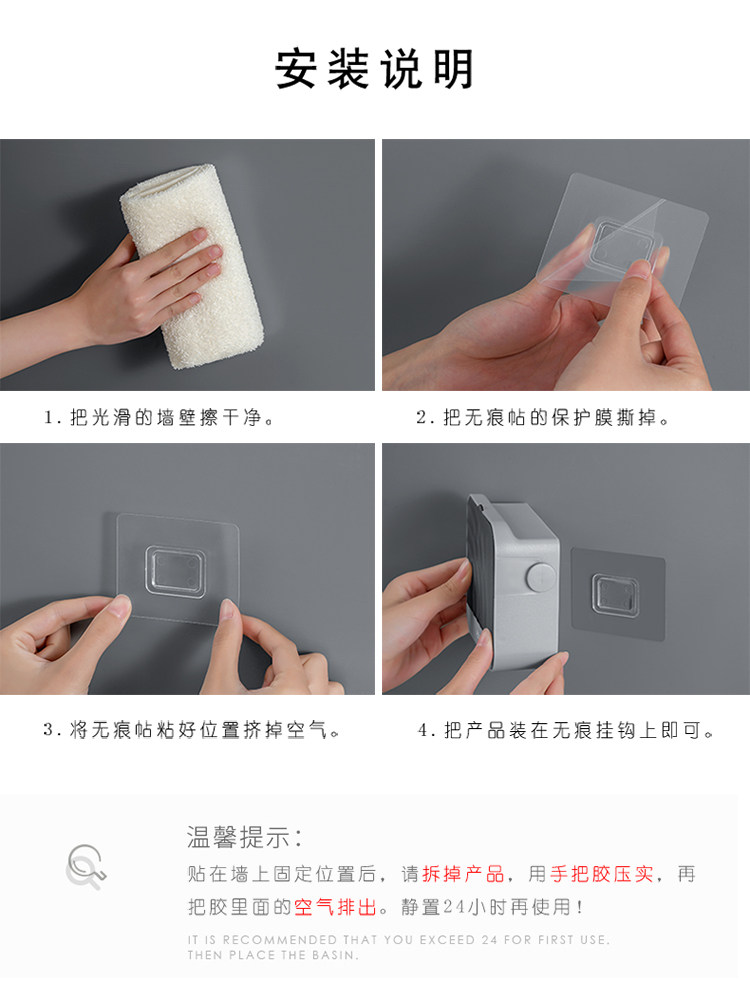 安装说明

1. 把光滑的墙壁擦干净。

2. 把无痕帖的保护膜撕掉。

3. 将无痕帖粘好位置挤掉空气。

4. 把产品装在无痕挂钩上即可。

温馨提示：

贴在墙上固定位置后，请拆掉产品，用手把胶压实，再把胶里面的空气排出。静置24小时再使用！

IT IS RECOMMENDED THAT YOU EXCEED 24 FOR FIRST USE. THEN PLACE THE BASIN.