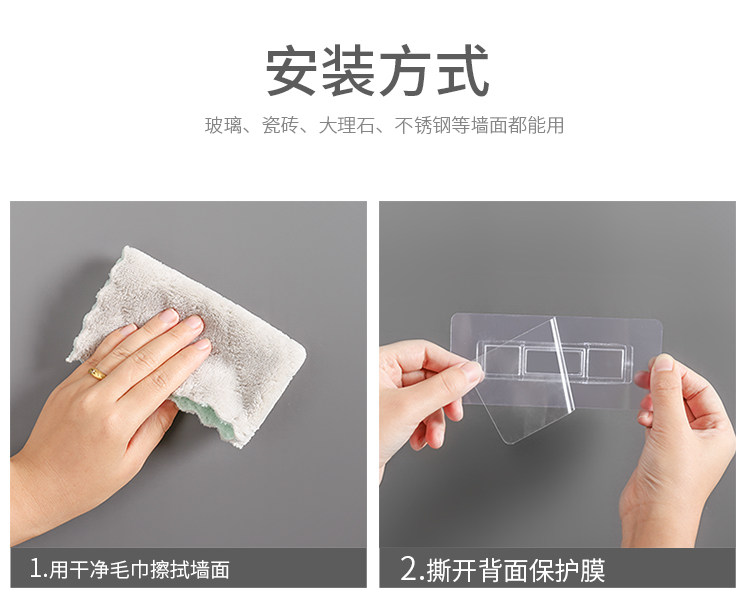 安装方式

玻璃、瓷砖、大理石、不锈钢等墙面都能用

1.用干净毛巾擦拭墙面

2.撕开背面保护膜