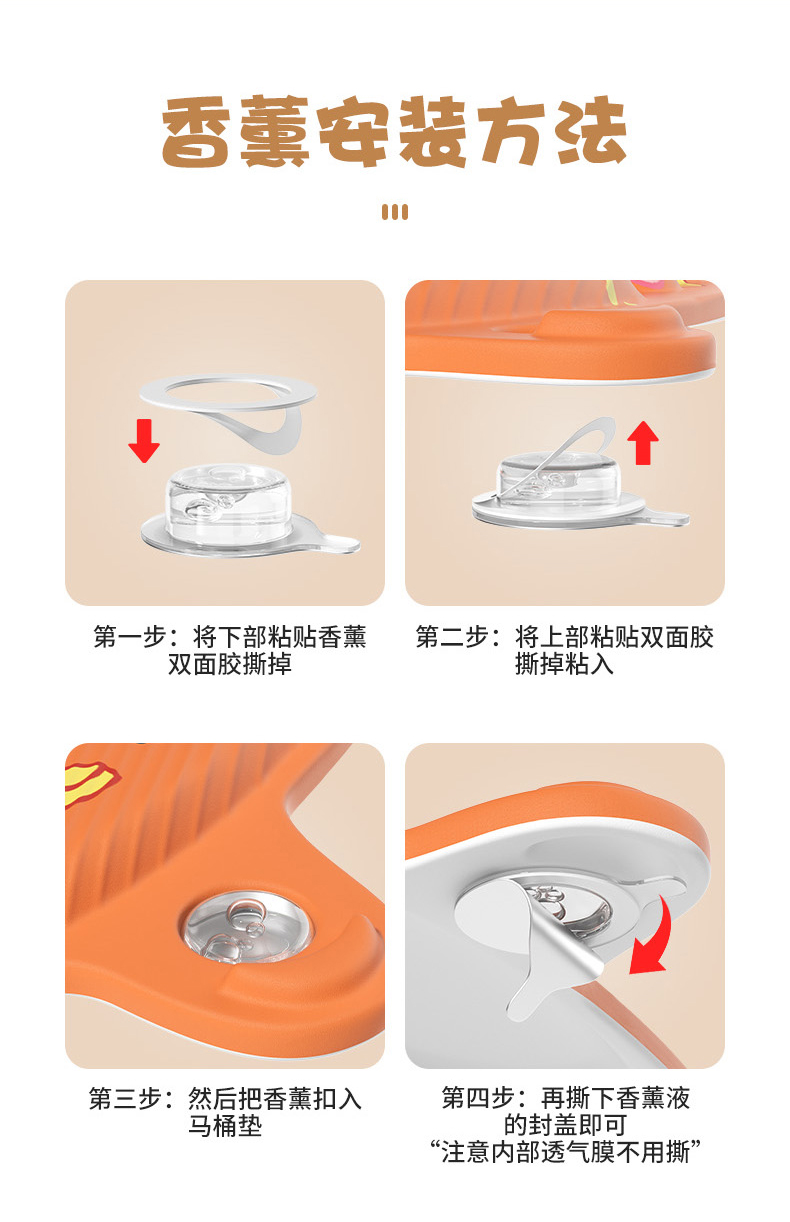 香薰安装方法

第一步：将下部粘贴香薰双面胶撕掉

第二步：将上部粘贴双面胶撕掉粘入

第三步：然后把香薰扣入马桶垫

第四步：再撕下香薰液的封盖即可
“注意内部透气膜不用撕”