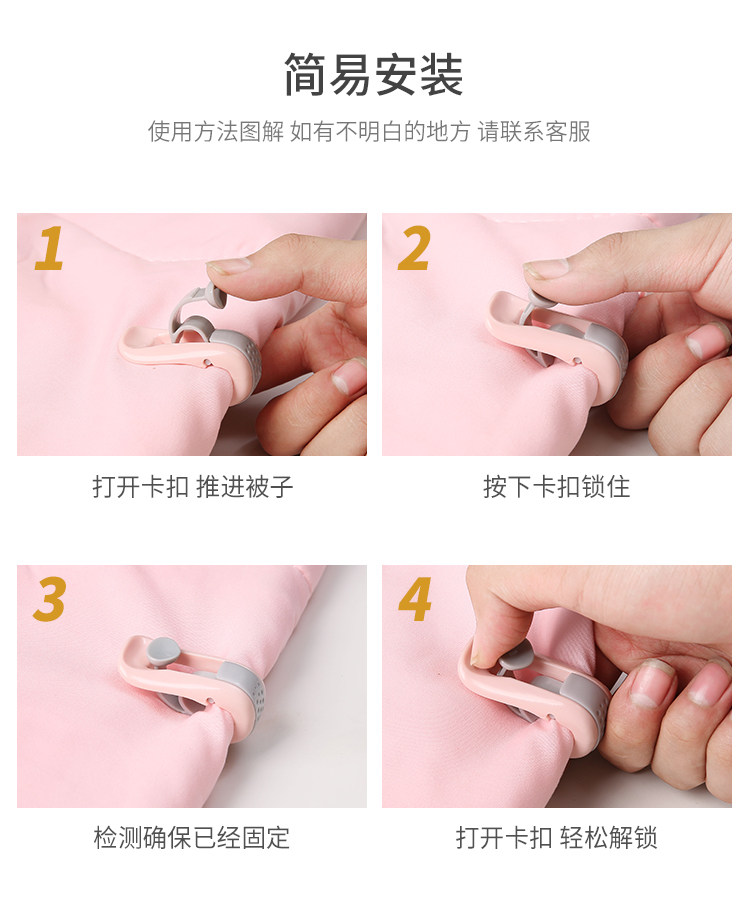 简易安装

使用方法图解 如有不明白的地方 请联系客服

1

打开卡扣 推进被子

2

按下卡扣锁住

3

检测确保已经固定

4

打开卡扣 轻松解锁