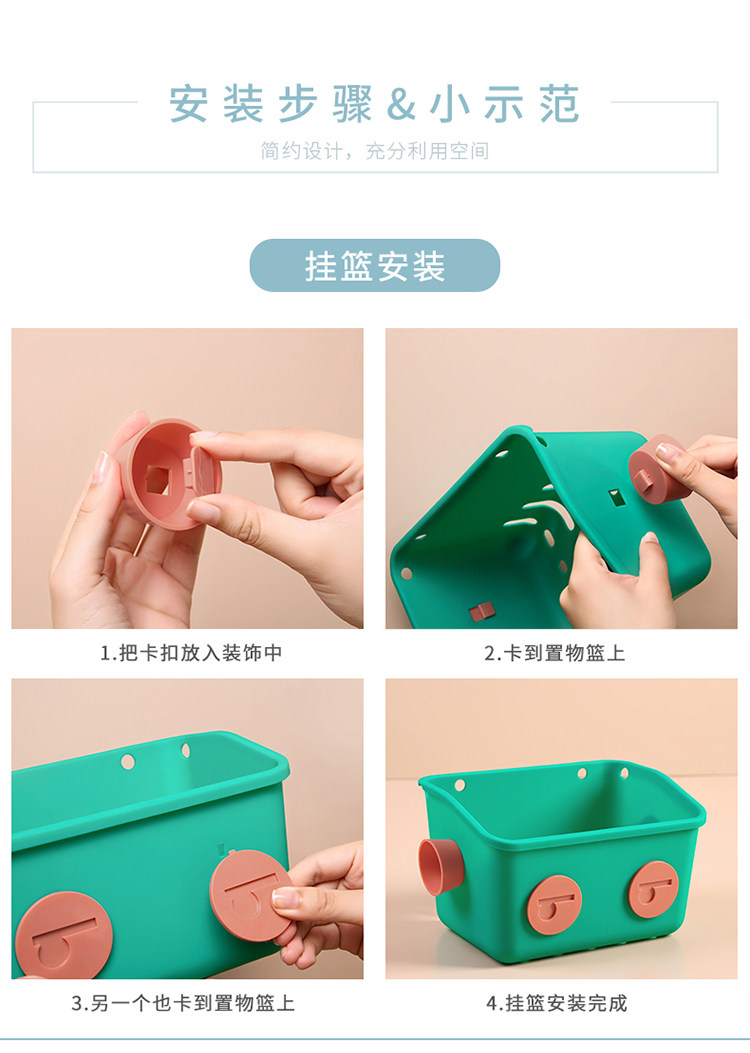 安装步骤&小示范

简约设计，充分利用空间

挂篮安装

1.把卡扣放入装饰中

2.卡到置物篮上

3.另一个也卡到置物篮上

4.挂篮安装完成