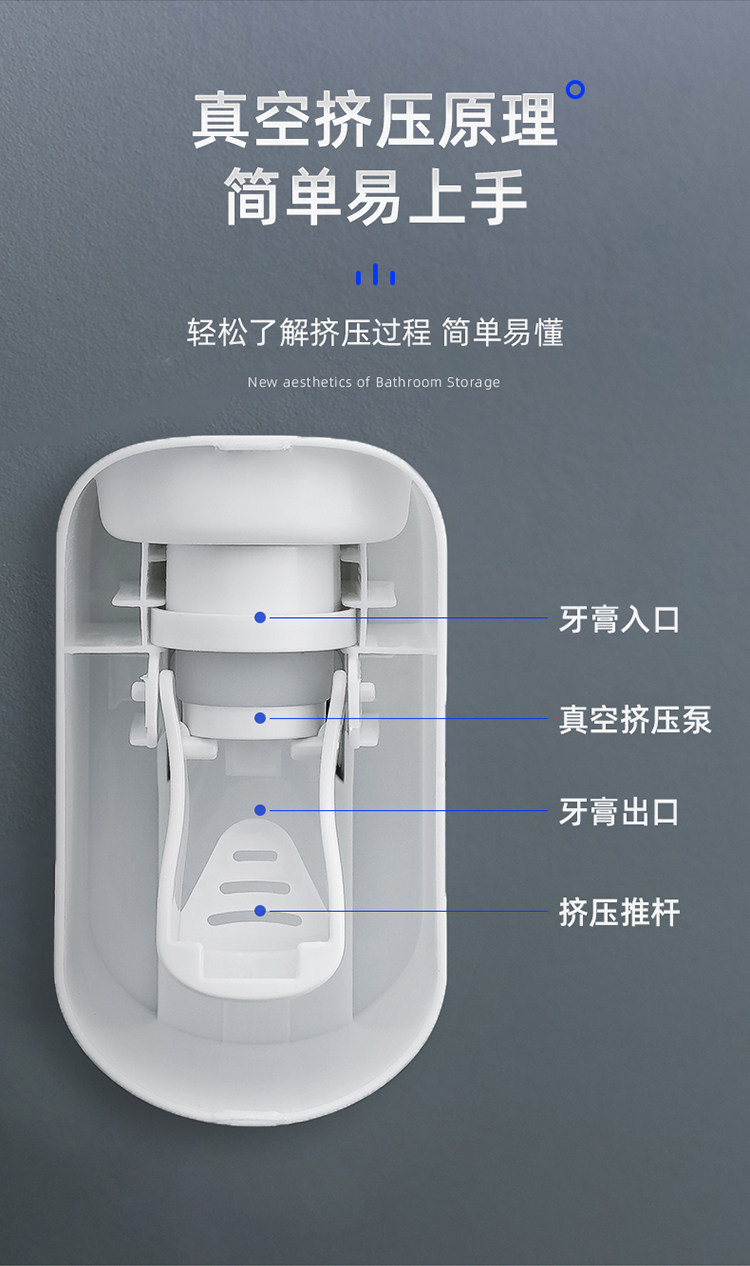 真空挤压原理
简单易上手

轻松了解挤压过程 简单易懂

New aesthetics of Bathroom Storage

牙膏入口

真空挤压泵

牙膏出口

挤压推杆