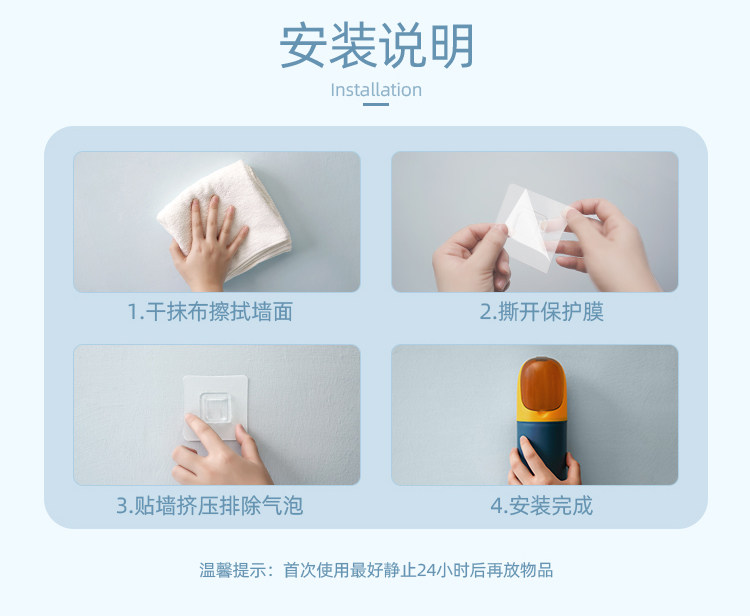 安装说明
Installation

1.干抹布擦拭墙面

2.撕开保护膜

3.贴墙挤压排除气泡

4.安装完成

温馨提示：首次使用最好静止24小时后再放物品