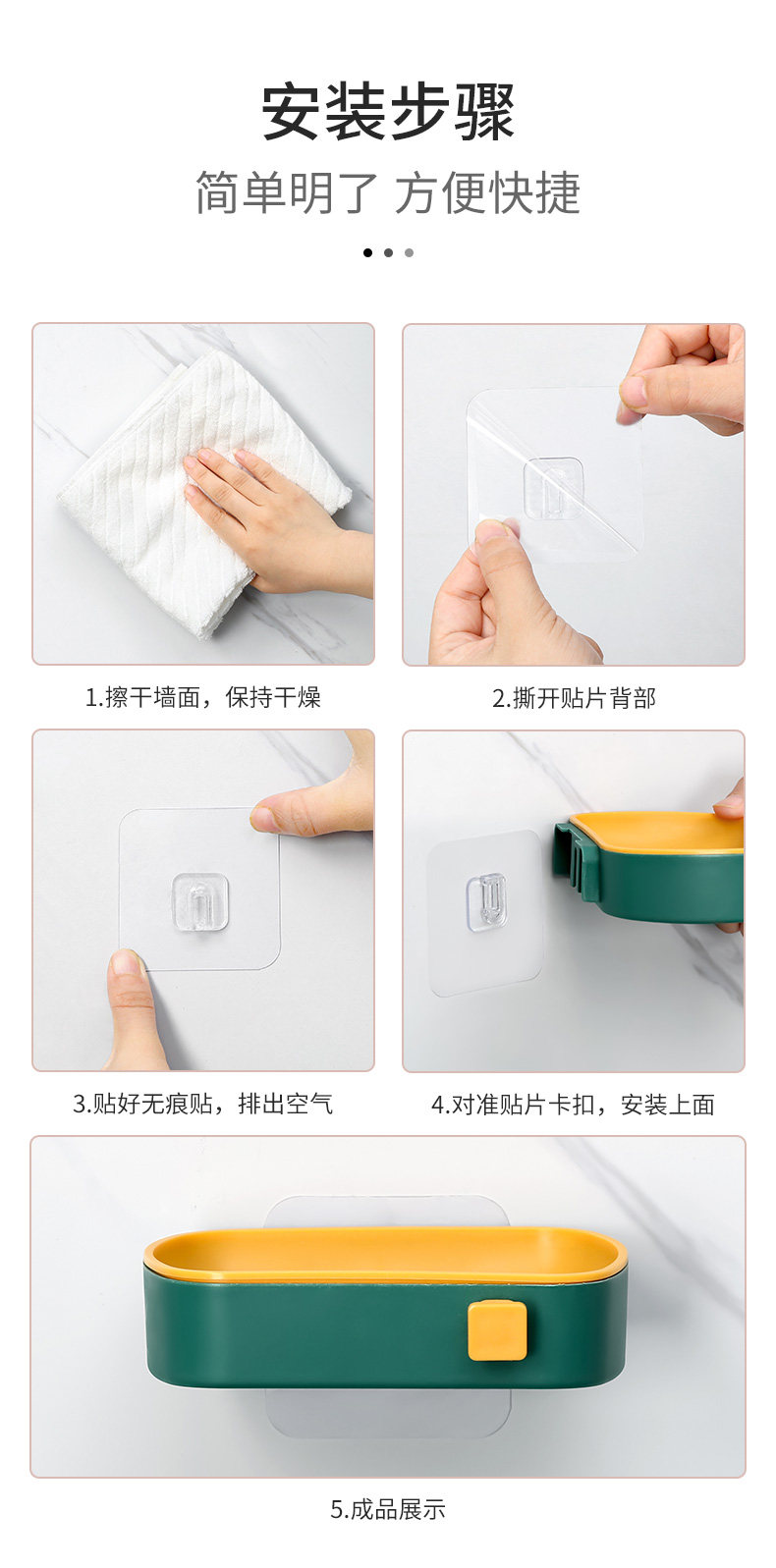 安装步骤

简单明了 方便快捷

1.擦干墙面，保持干燥

2.撕开贴片背部

3.贴好无痕贴，排出空气

4.对准贴片卡扣，安装上面

5.成品展示