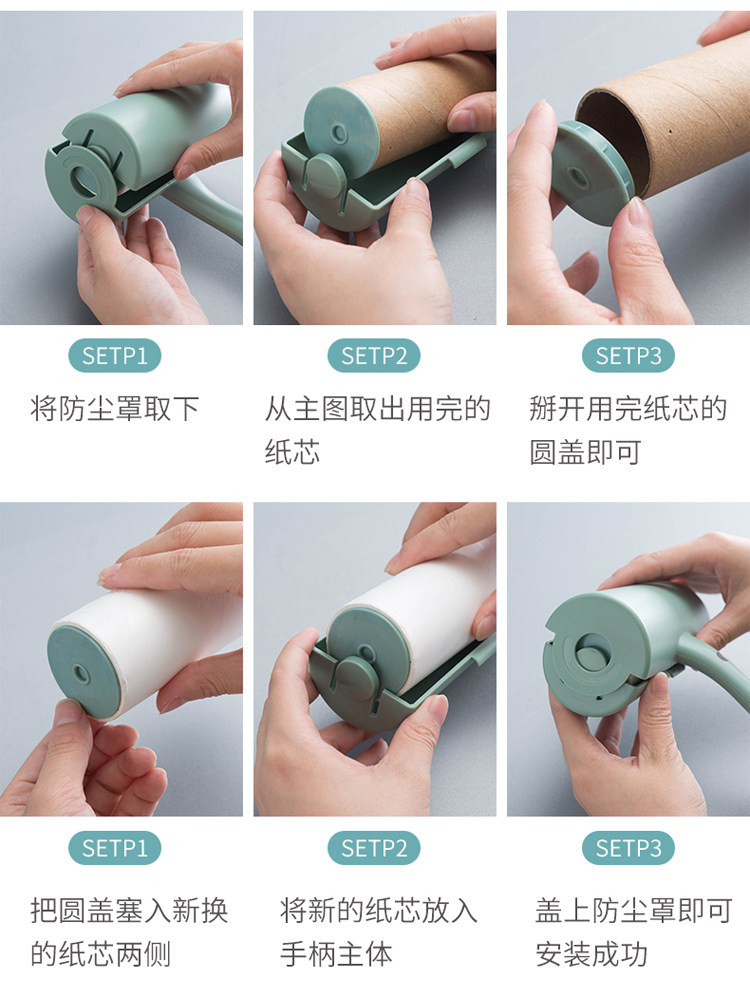 SETP1

将防尘罩取下

SETP2

从主图取出用完的纸芯

SETP3

掰开用完纸芯的圆盖即可

SETP1

把圆盖塞入新换的纸芯两侧

SETP2

将新的纸芯放入手柄主体

SETP3

盖上防尘罩即可安装成功