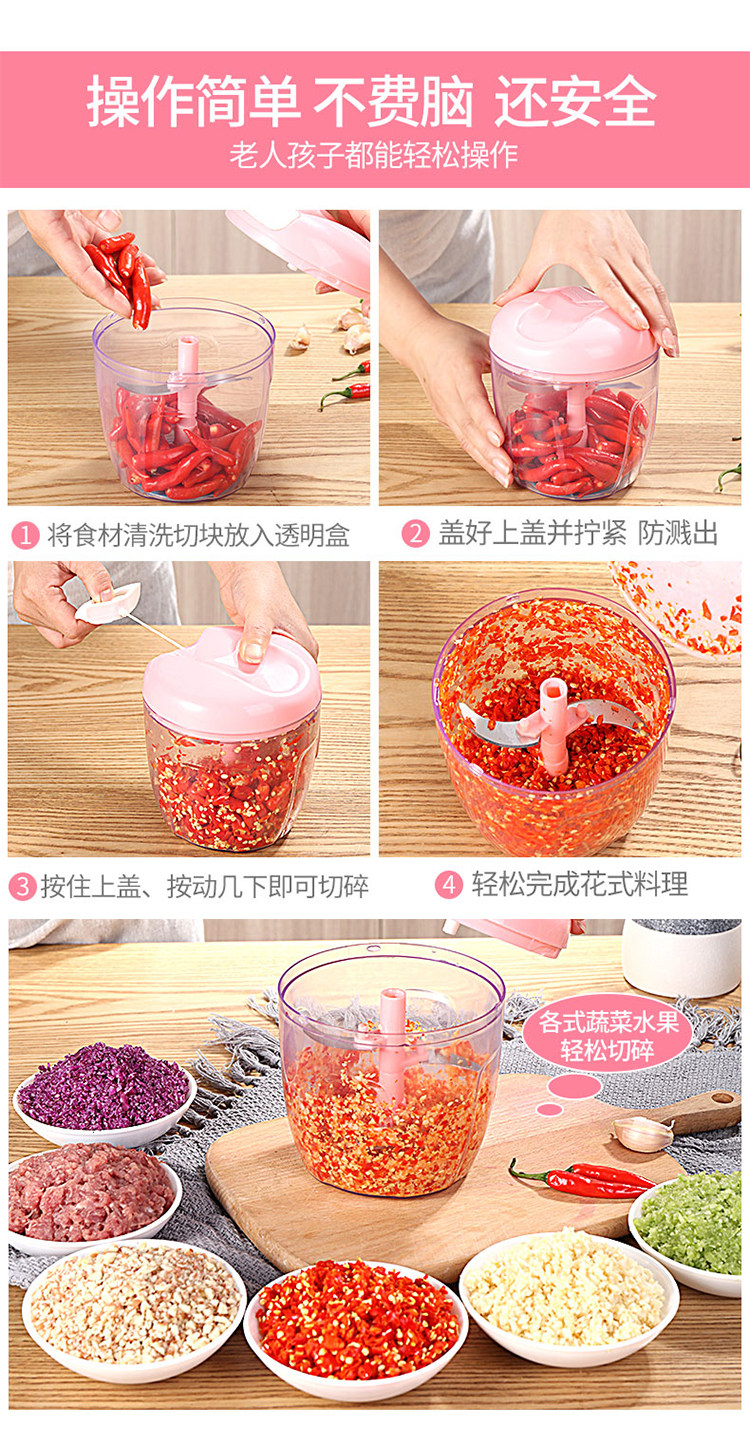 操作简单 不费脑 还安全
老人孩子都能轻松操作

1 将食材清洗切块放入透明盒

2 盖好上盖并拧紧 防溅出

3 按住上盖、按动几下即可切碎

4 轻松完成花式料理

各式蔬菜水果
轻松切碎